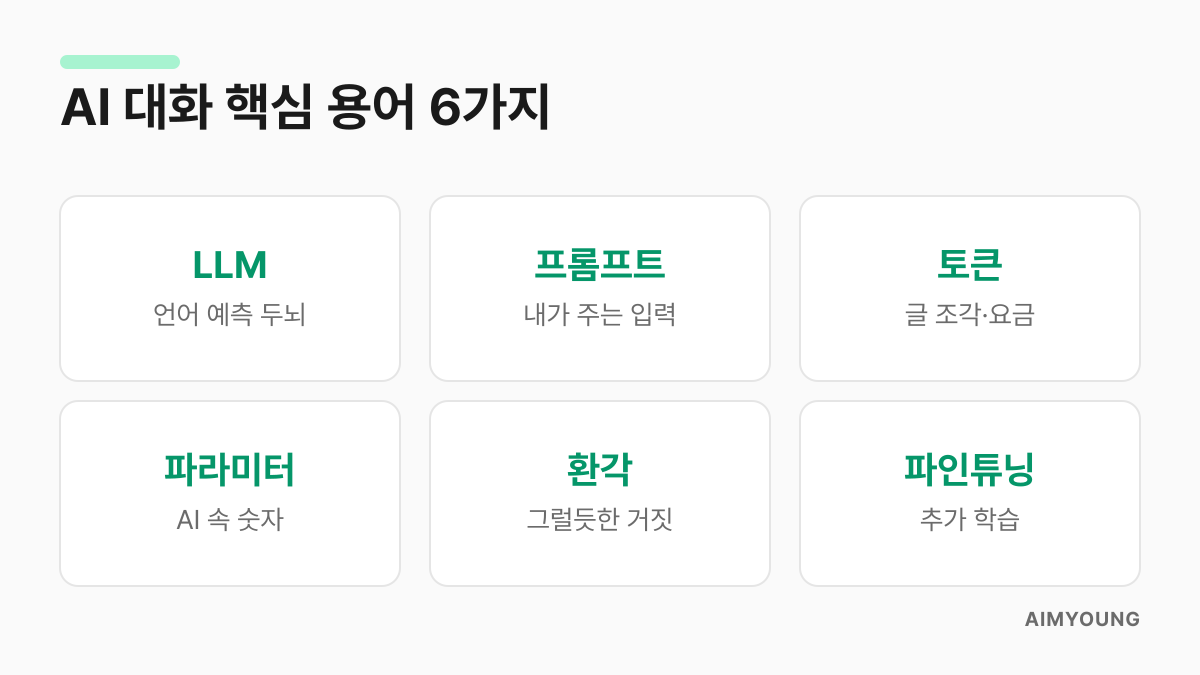 AI 대화 핵심 용어 6가지

LLM
언어 예측 두뇌

프롬프트
내가 주는 입력

토큰
글 조각·요금

파라미터
AI 속 숫자

환각
그럴듯한 거짓

파인튜닝
추가 학습

AIMYOUNG