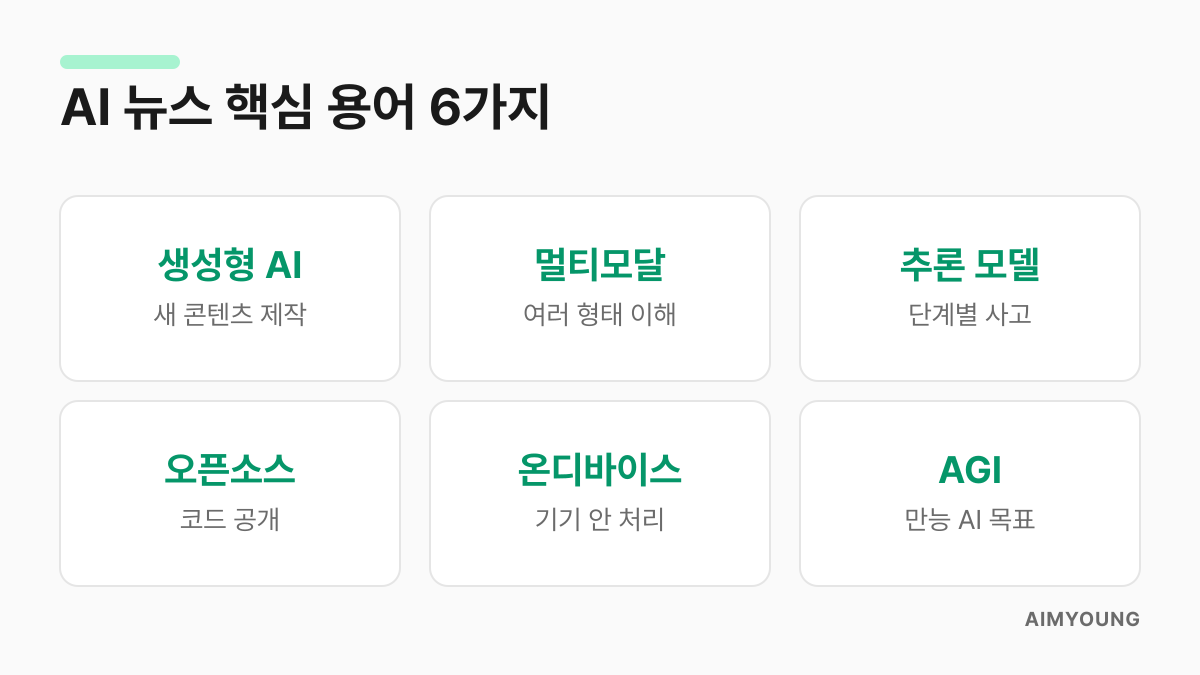 AI 뉴스 핵심 용어 6가지

생성형 AI
새 콘텐츠 제작

멀티모달
여러 형태 이해

추론 모델
단계별 사고

오픈소스
코드 공개

온디바이스
기기 안 처리

AGI
만능 AI 목표

AIMYOUNG