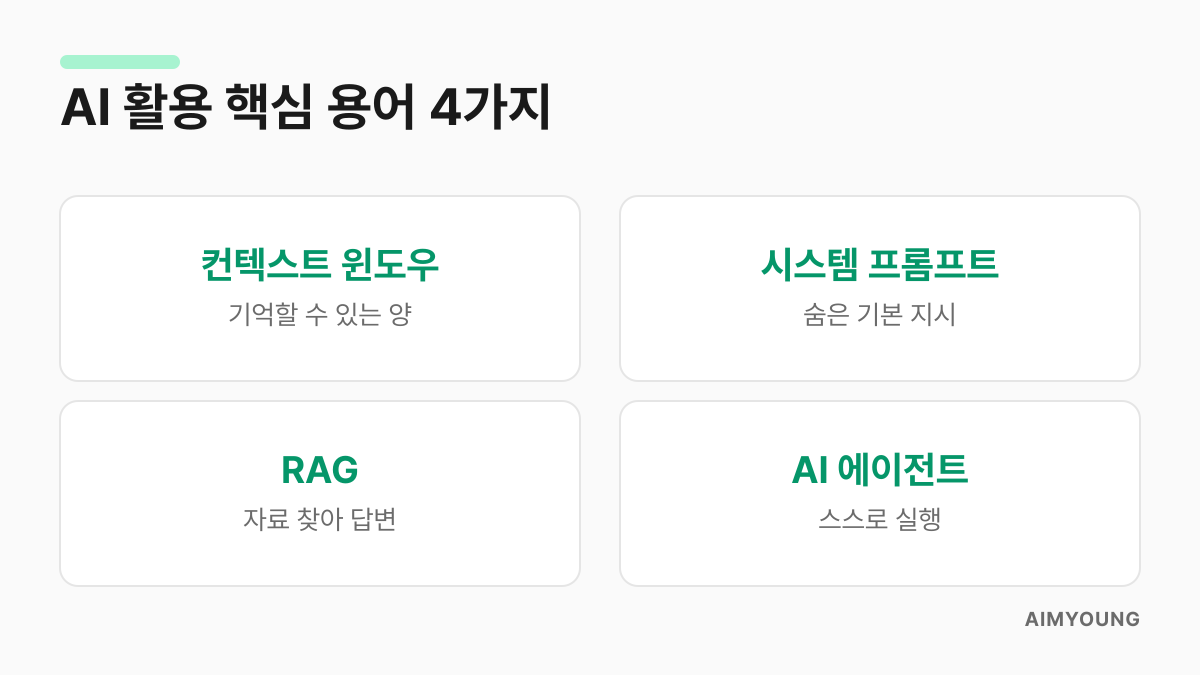 AI 활용 핵심 용어 4가지

컨텍스트 윈도우
기억할 수 있는 양

시스템 프롬프트
숨은 기본 지시

RAG
자료 찾아 답변

AI 에이전트
스스로 실행

AIMYOUNG