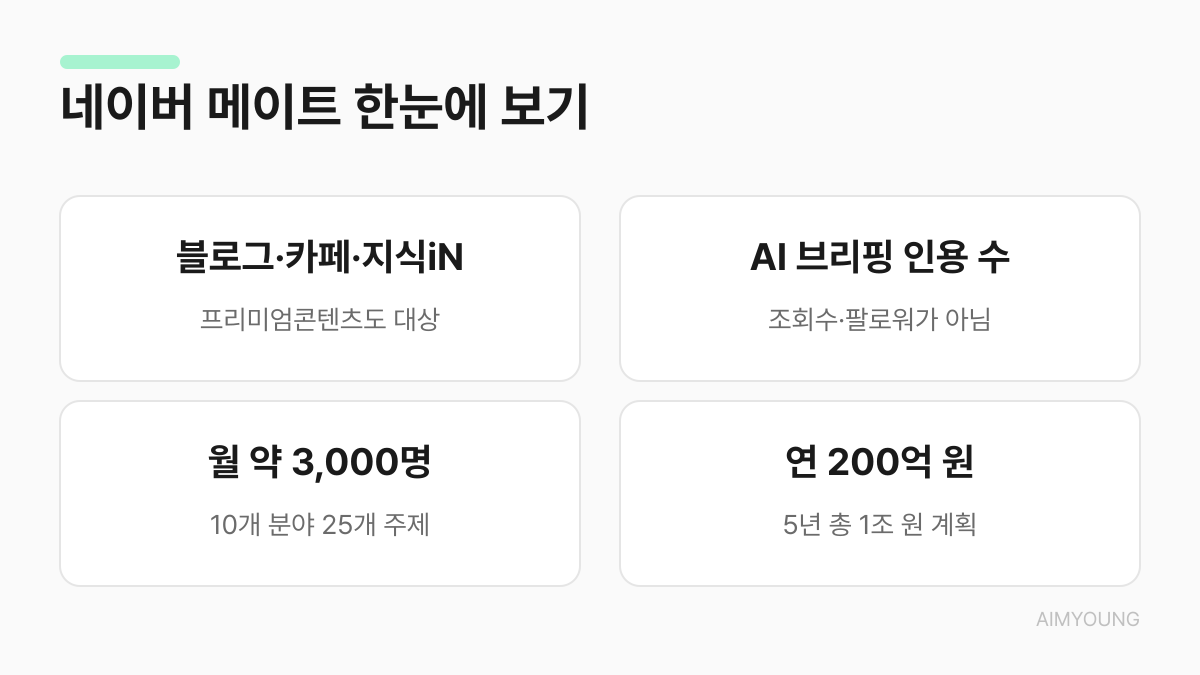 네이버 메이트 한눈에 보기

블로그·카페·지식iN

프리미엄콘텐츠도 대상

AI 브리핑 인용 수

조회수·팔로워가 아님

월 약 3,000명

10개 분야 25개 주제

연 200억 원

5년 총 1조 원 계획

AIMYOUNG