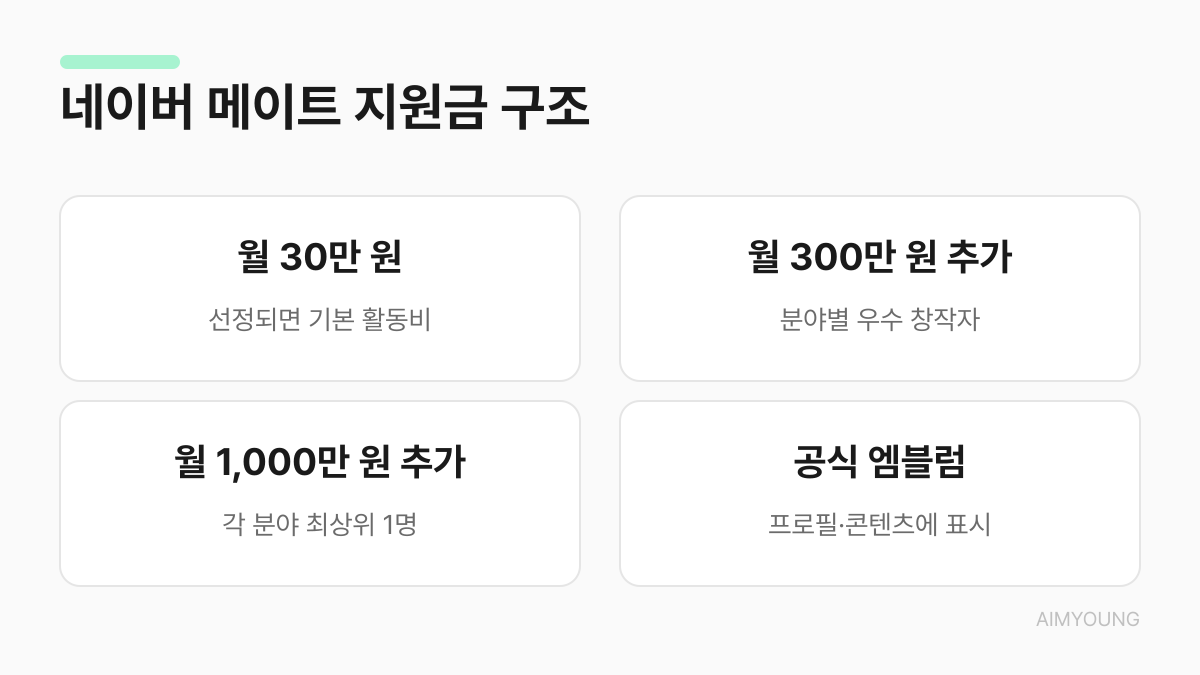 네이버 메이트 지원금 구조

월 30만 원

선정되면 기본 활동비

월 300만 원 추가

분야별 우수 창작자

월 1,000만 원 추가

각 분야 최상위 1명

공식 엠블럼

프로필·콘텐츠에 표시

AIMYOUNG