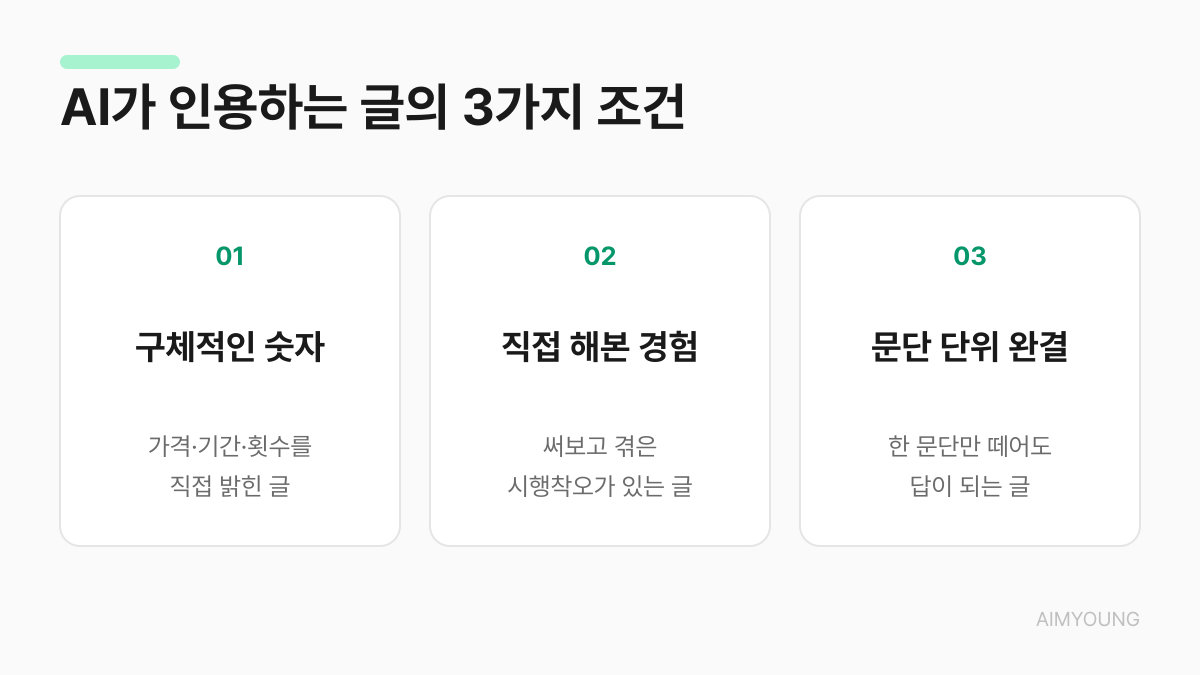 AI가 인용하는 글의 3가지 조건

01

구체적인 숫자

가격·기간·횟수를
직접 밝힌 글

02

직접 해본 경험

써보고 겪은
시행착오가 있는 글

03

문단 단위 완결

한 문단만 떼어도
답이 되는 글

AIMYOUNG