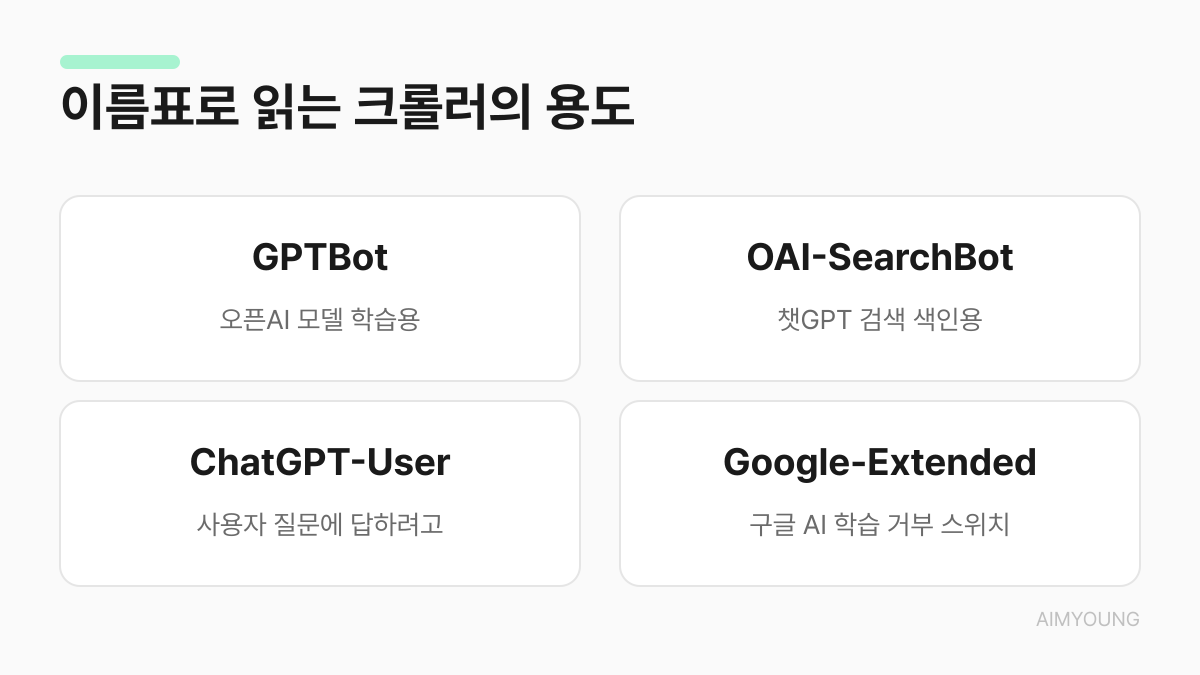 이름표로 읽는 크롤러의 용도

GPTBot
오픈AI 모델 학습용

OAI-SearchBot
챗GPT 검색 색인용

ChatGPT-User
사용자 질문에 답하려고

Google-Extended
구글 AI 학습 거부 스위치

AIMYOUNG