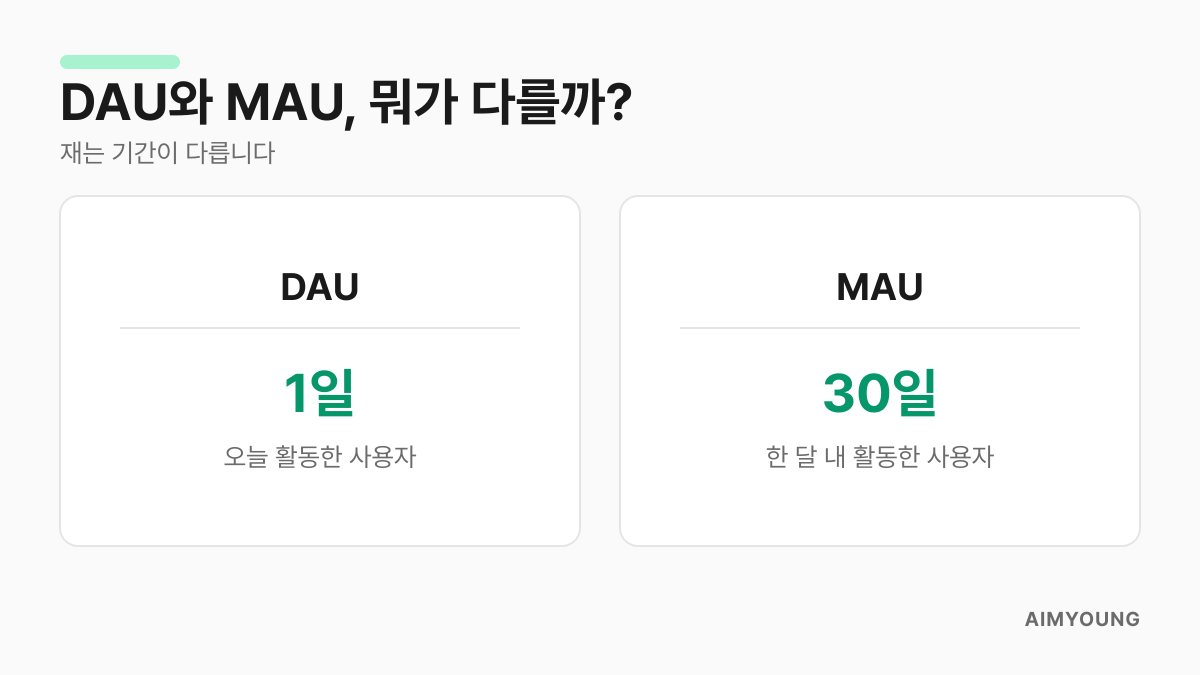 DAU와 MAU, 뭐가 다를까?

재는 기간이 다릅니다

DAU

1일

오늘 활동한 사용자

MAU

30일

한 달 내 활동한 사용자

AIMYOUNG