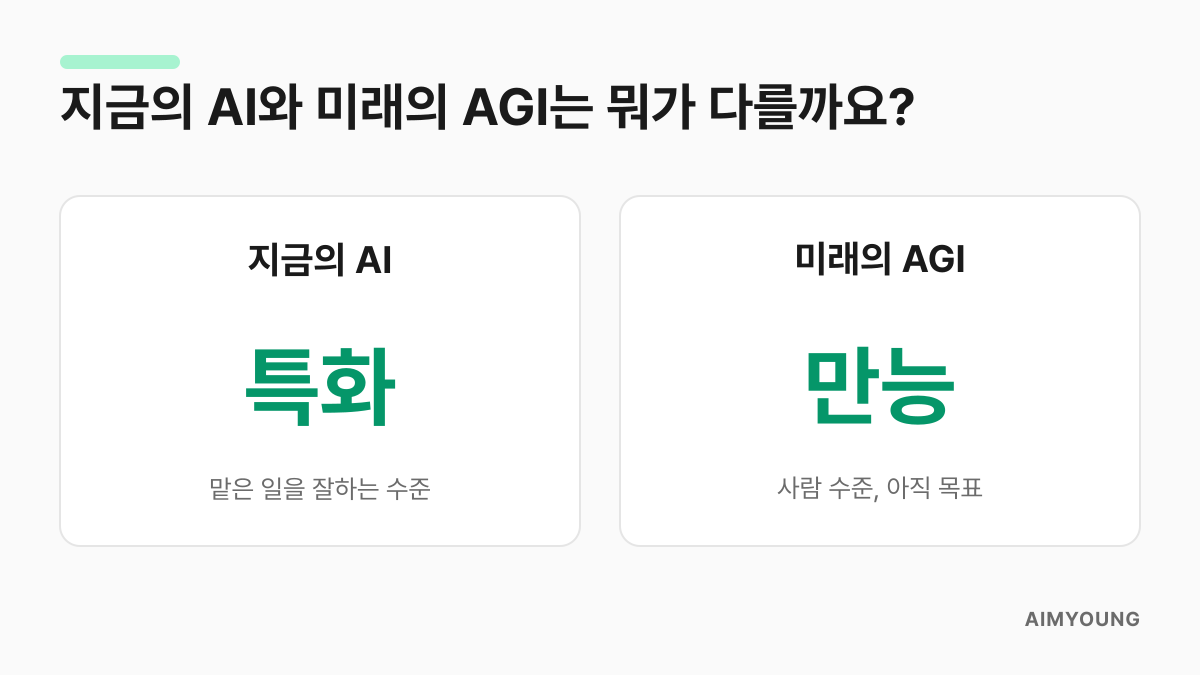 지금의 AI와 미래의 AGI는 뭐가 다를까요?

지금의 AI

특화

맡은 일을 잘하는 수준

미래의 AGI

만능

사람 수준, 아직 목표

AIMYOUNG