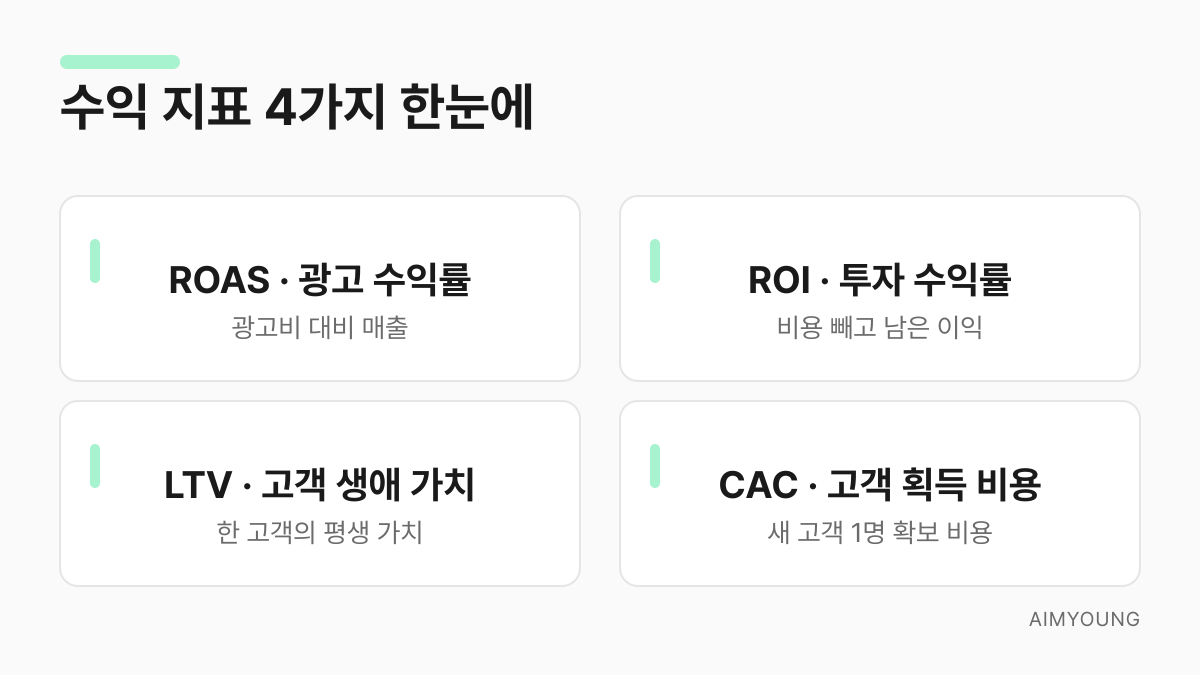 수익 지표 4가지 한눈에

ROAS · 광고 수익률
광고비 대비 매출

ROI · 투자 수익률
비용 빼고 남은 이익

LTV · 고객 생애 가치
한 고객의 평생 가치

CAC · 고객 획득 비용
새 고객 1명 확보 비용

AIMYOUNG