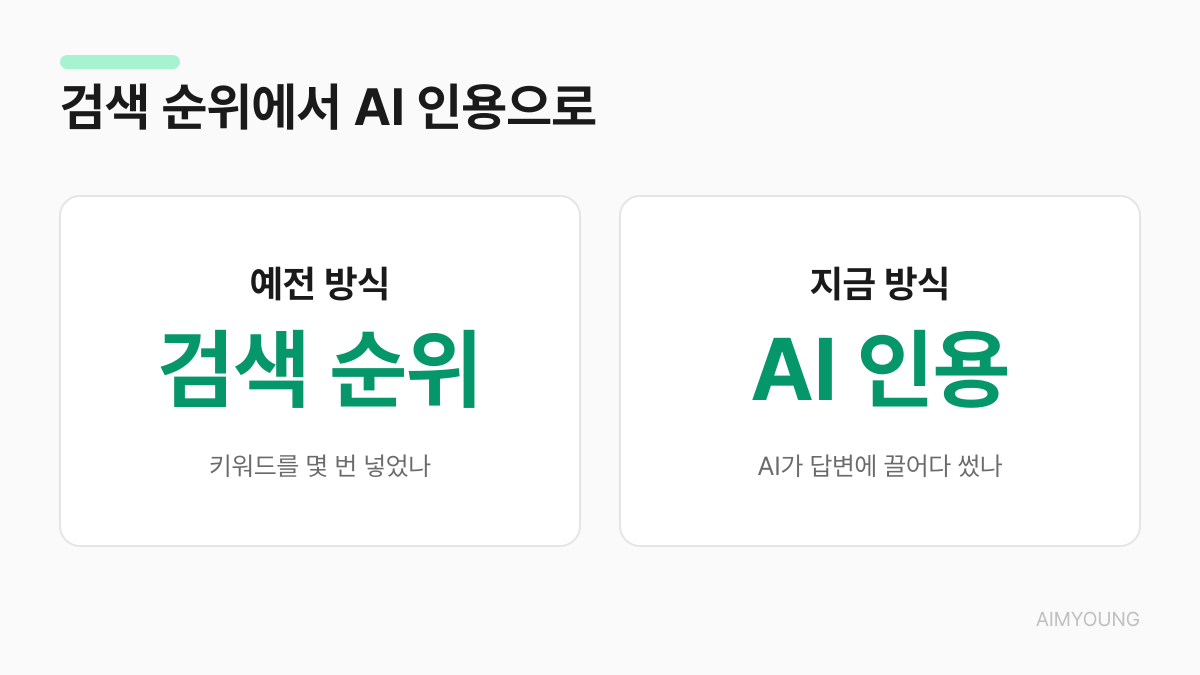 검색 순위에서 AI 인용으로

예전 방식
검색 순위
키워드를 몇 번 넣었나

지금 방식
AI 인용
AI가 답변에 끌어다 썼나

AIMYOUNG