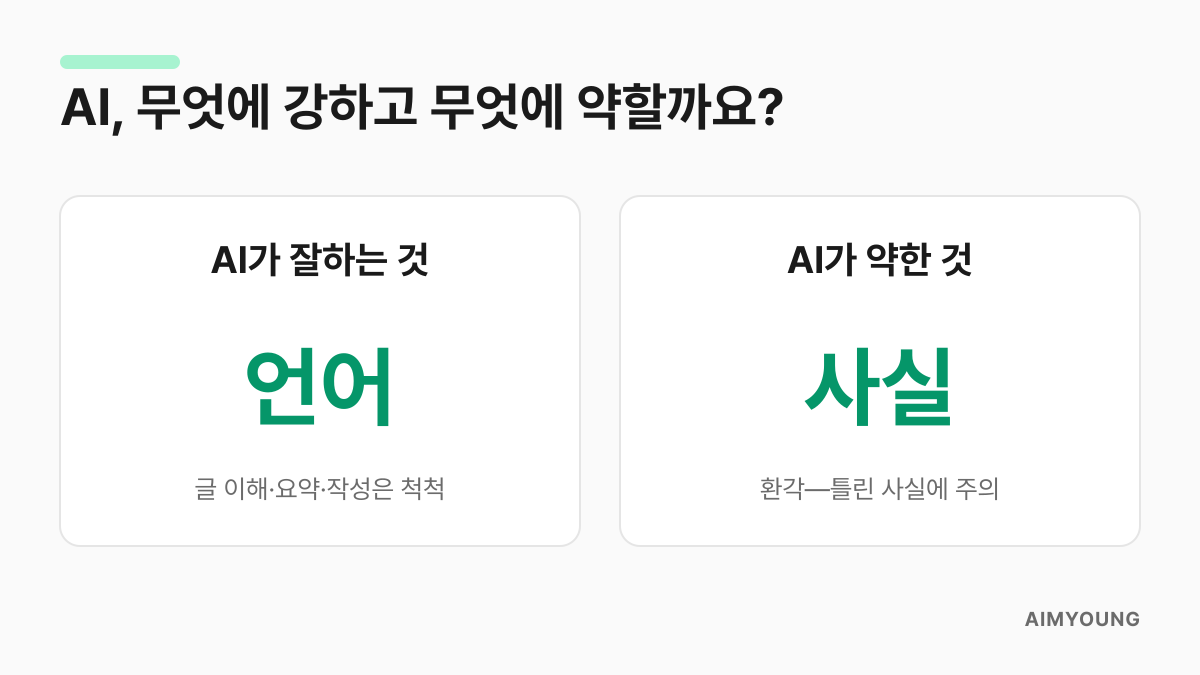 AI, 무엇에 강하고 무엇에 약할까요?

AI가 잘하는 것

언어

글 이해·요약·작성은 척척

AI가 약한 것

사실

환각—틀린 사실에 주의

AIMYOUNG