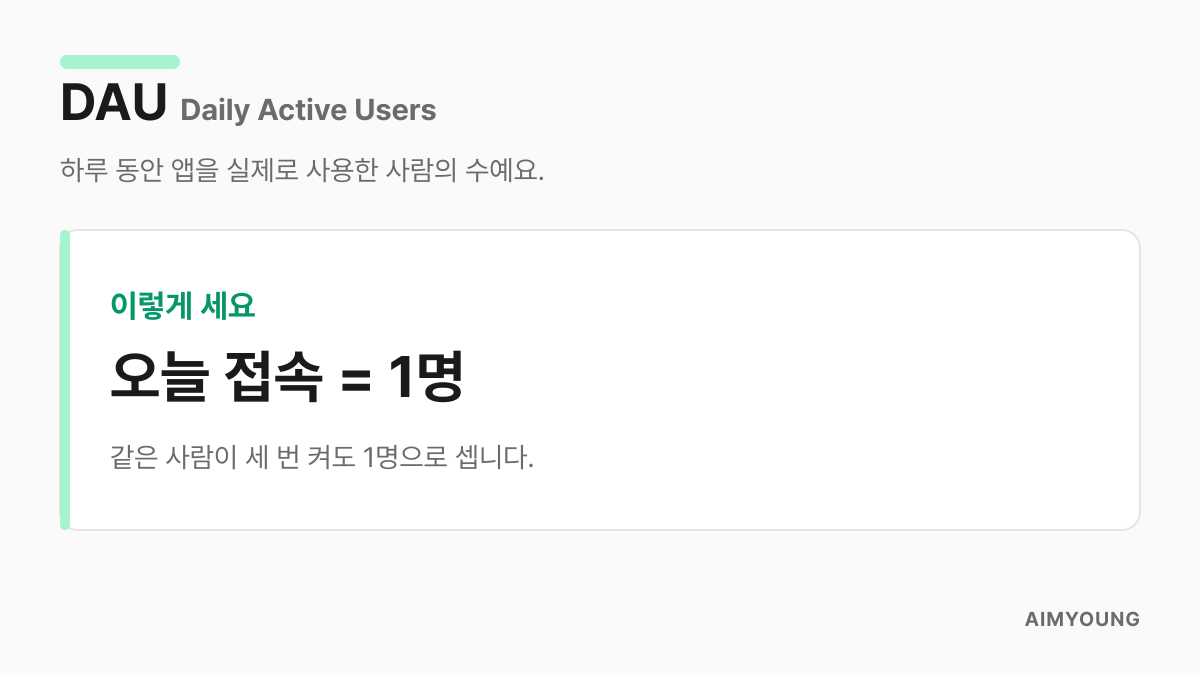 DAU Daily Active Users

하루 동안 앱을 실제로 사용한 사람의 수예요.

이렇게 세요

오늘 접속 = 1명

같은 사람이 세 번 켜도 1명으로 셉니다.

AIMYOUNG