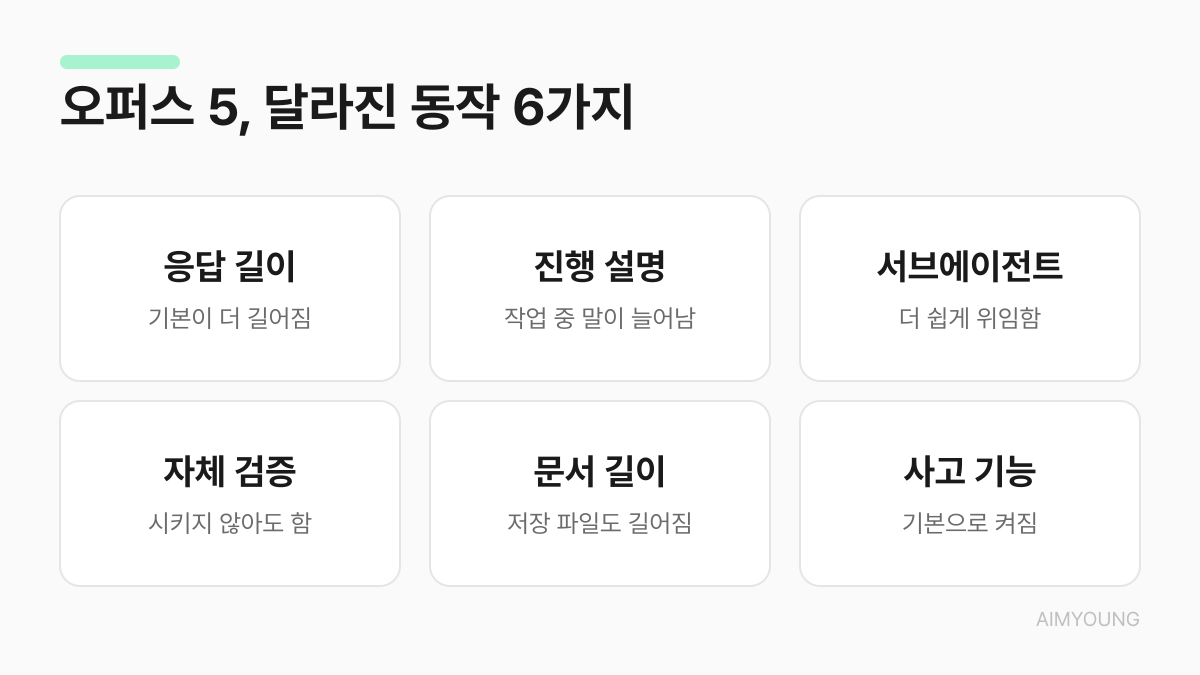 오퍼스 5, 달라진 동작 6가지

응답 길이
기본이 더 길어짐

진행 설명
작업 중 말이 늘어남

서브에이전트
더 쉽게 위임함

자체 검증
시키지 않아도 함

문서 길이
저장 파일도 길어짐

사고 기능
기본으로 켜짐

AIMYOUNG