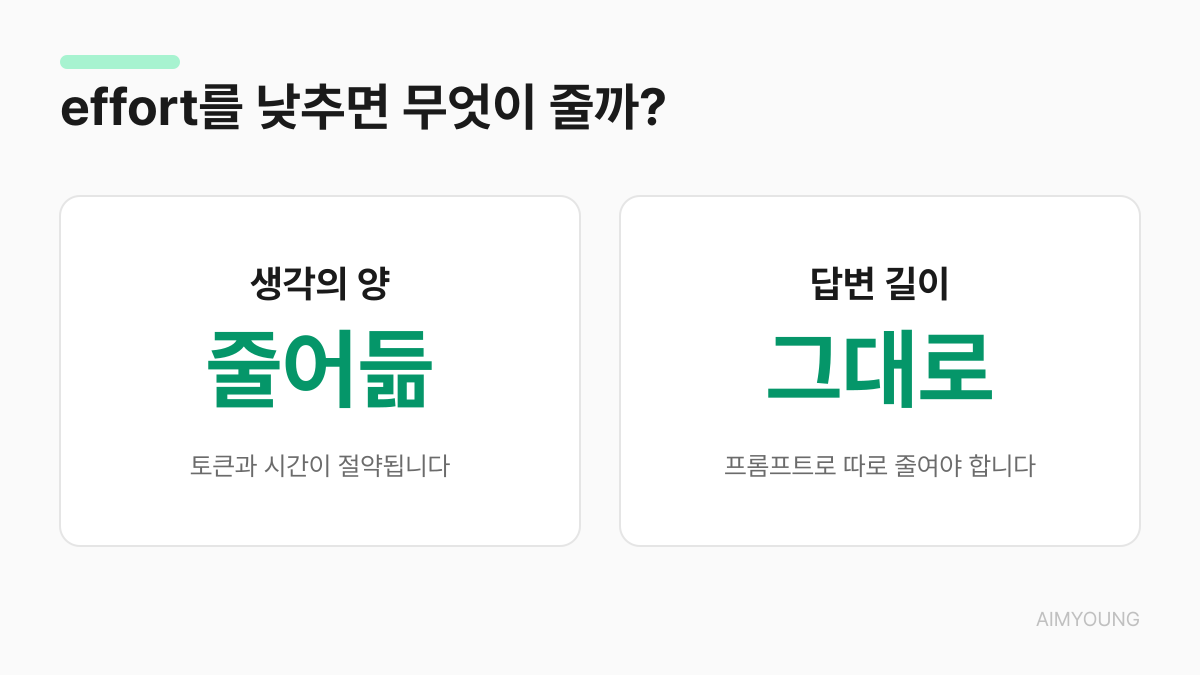 effort를 낮추면 무엇이 줄까?

생각의 양
줄어듦
토큰과 시간이 절약됩니다

답변 길이
그대로
프롬프트로 따로 줄여야 합니다

AIMYOUNG