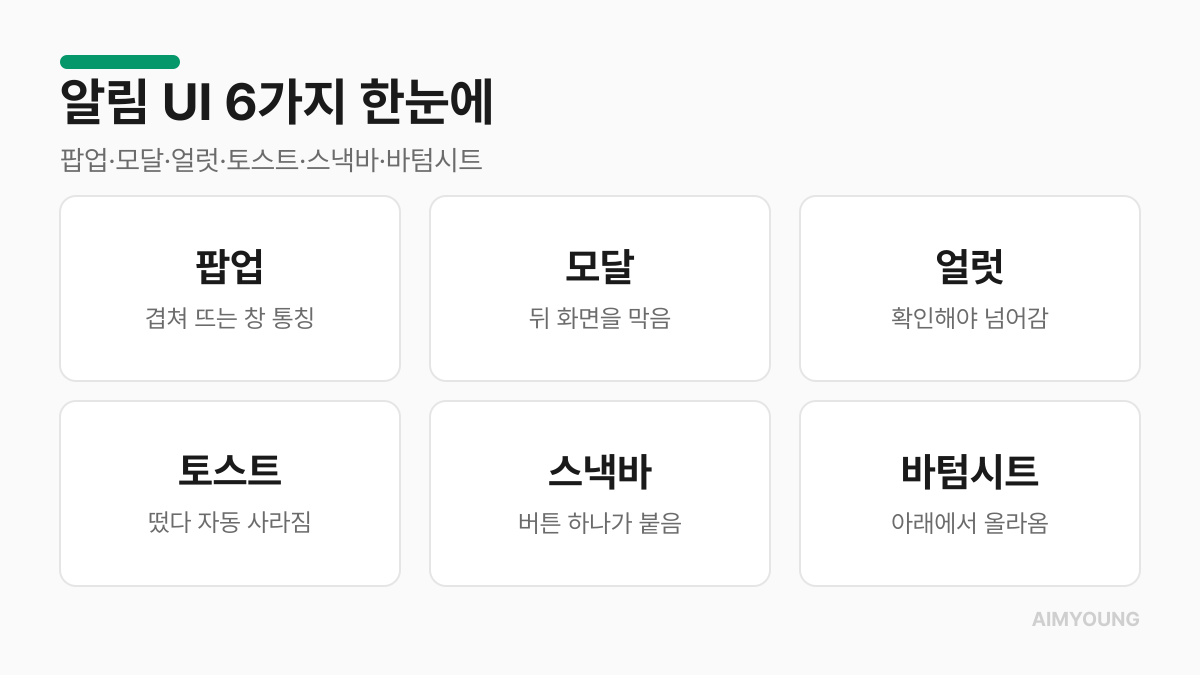 알림 UI 6가지 한눈에

팝업·모달·얼럿·토스트·스낵바·바텀시트

팝업
겹쳐 뜨는 창 통칭

모달
뒤 화면을 막음

얼럿
확인해야 넘어감

토스트
떴다 자동 사라짐

스낵바
버튼 하나가 붙음

바텀시트
아래에서 올라옴

AIMYOUNG