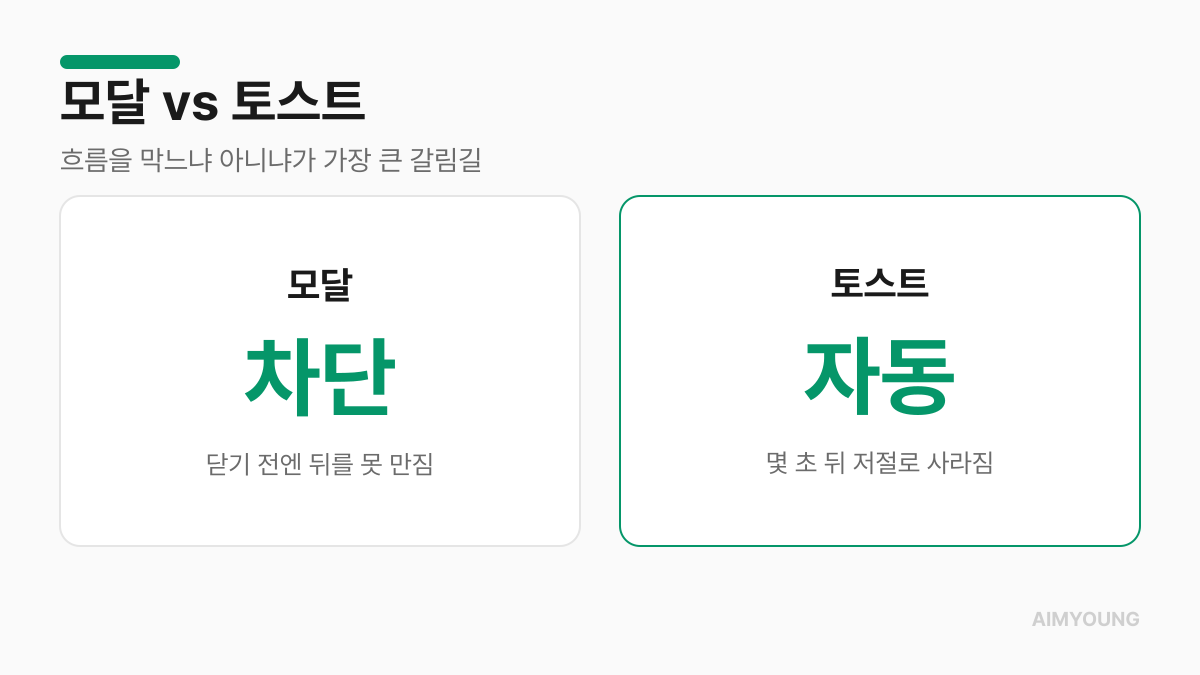 모달 vs 토스트

흐름을 막느냐 아니냐가 가장 큰 갈림길

모달

차단

닫기 전엔 뒤를 못 만짐

토스트

자동

몇 초 뒤 저절로 사라짐

AIMYOUNG