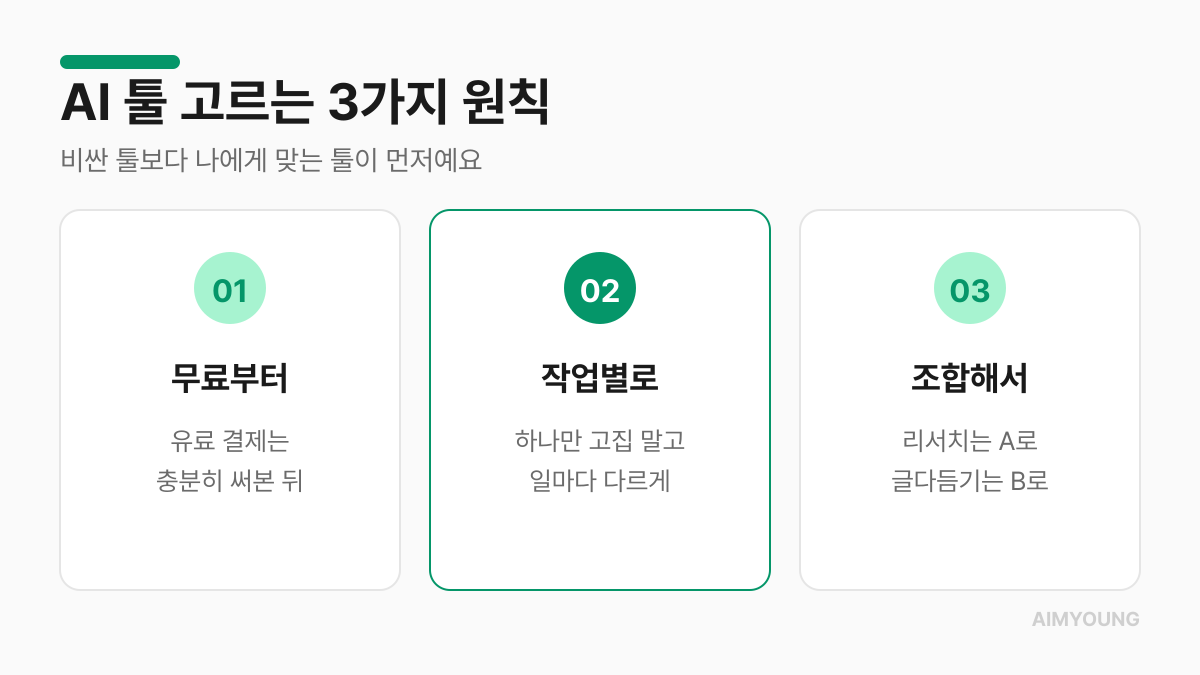 AI 툴 고르는 3가지 원칙

비싼 툴보다 나에게 맞는 툴이 먼저예요

01

무료부터

유료 결제는
충분히 써본 뒤

02

작업별로

하나만 고집 말고
일마다 다르게

03

조합해서

리서치는 A로
글다듬기는 B로

AIMYOUNG