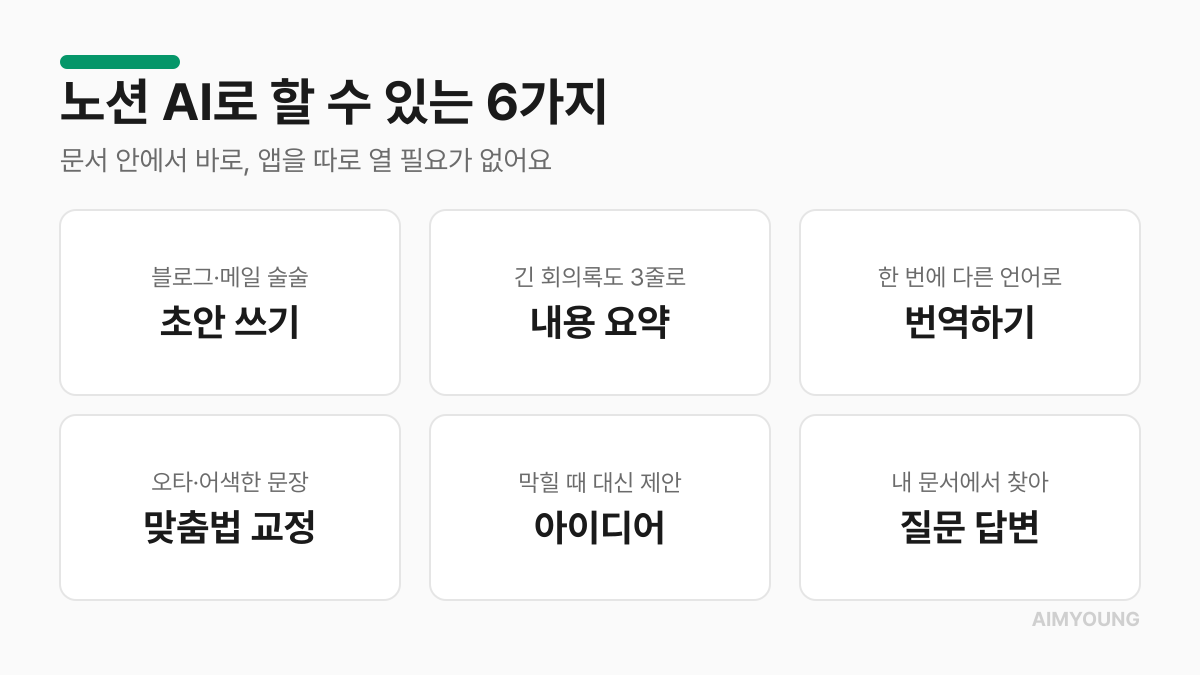 노션 AI로 할 수 있는 6가지

문서 안에서 바로, 앱을 따로 열 필요가 없어요

블로그·메일 술술
초안 쓰기

긴 회의록도 3줄로
내용 요약

한 번에 다른 언어로
번역하기

오타·어색한 문장
맞춤법 교정

막힐 때 대신 제안
아이디어

내 문서에서 찾아
질문 답변

AIMYOUNG