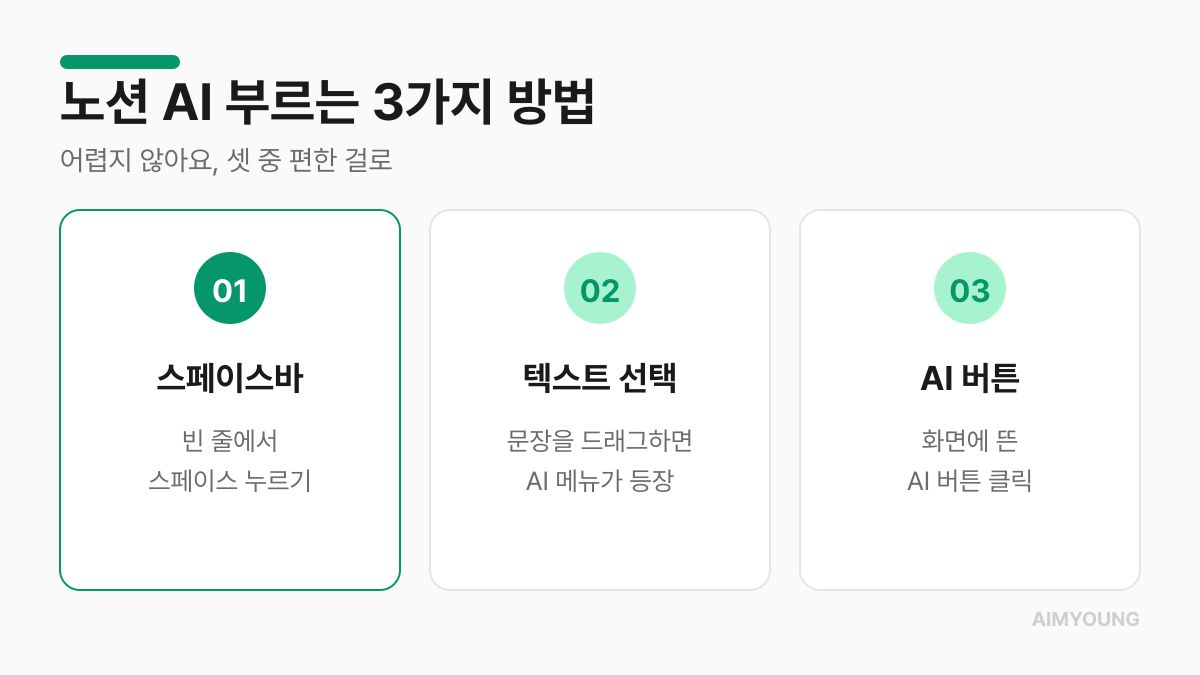 노션 AI 부르는 3가지 방법

어렵지 않아요, 셋 중 편한 걸로

01

스페이스바

빈 줄에서
스페이스 누르기

02

텍스트 선택

문장을 드래그하면
AI 메뉴가 등장

03

AI 버튼

화면에 뜬
AI 버튼 클릭

AIMYOUNG