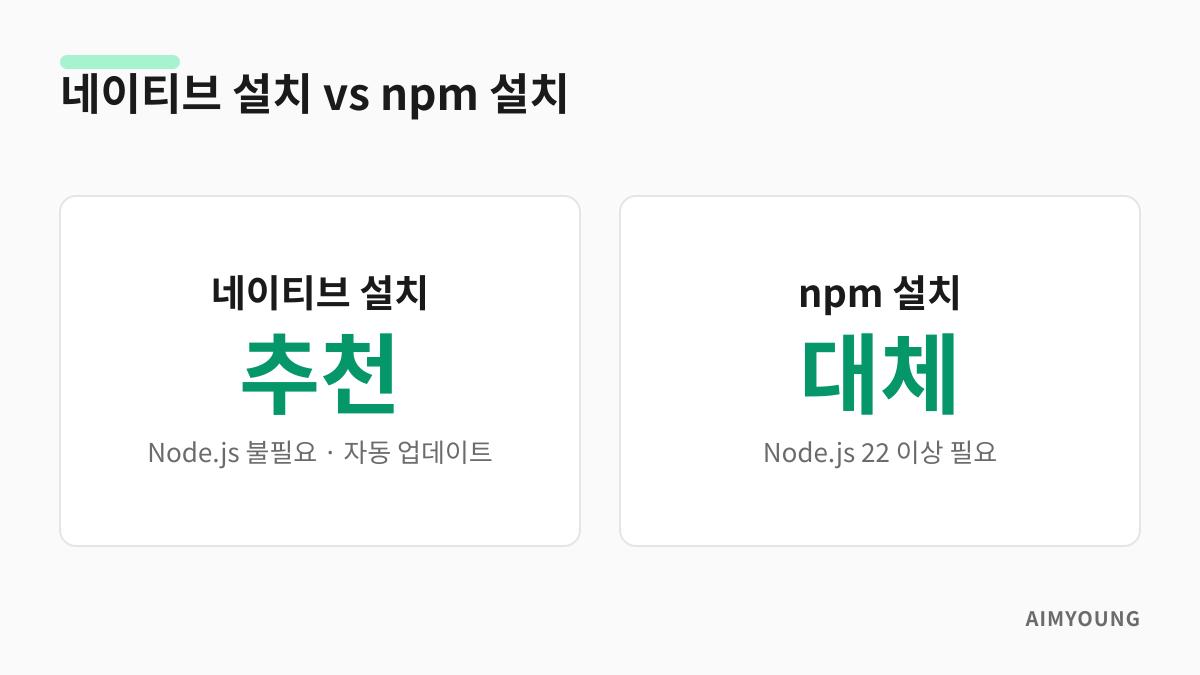 네이티브 설치 vs npm 설치

네이티브 설치
추천
Node.js 불필요 · 자동 업데이트

npm 설치
대체
Node.js 22 이상 필요

AIMYOUNG