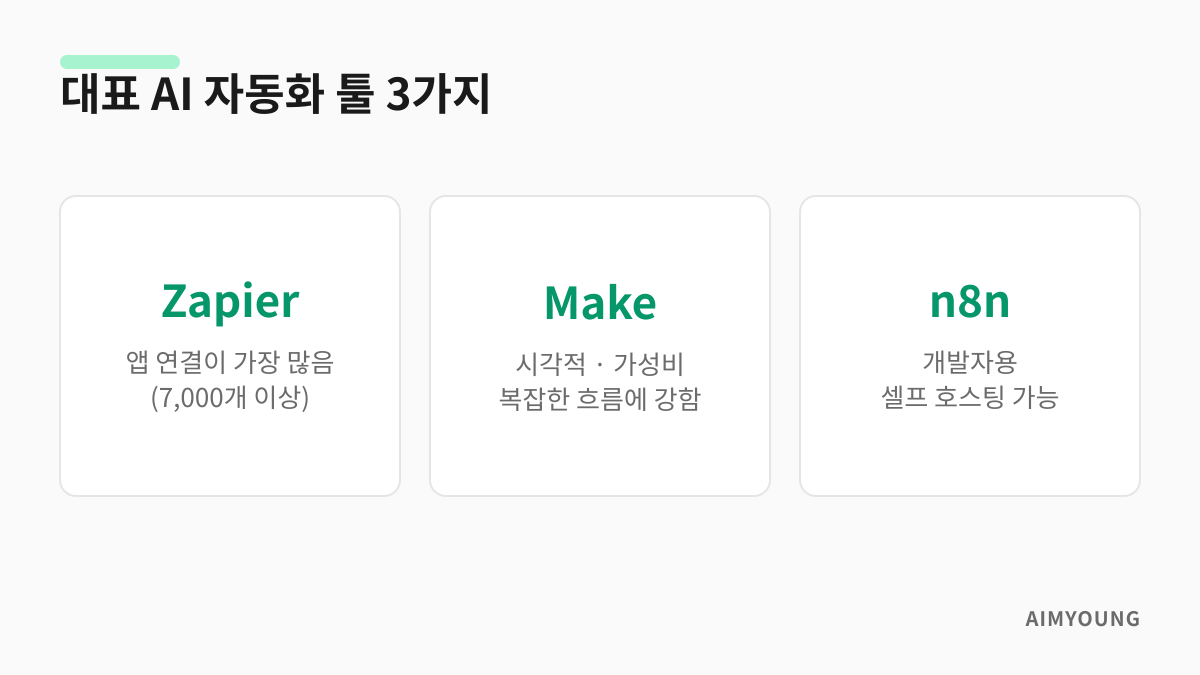 대표 AI 자동화 툴 3가지

Zapier

앱 연결이 가장 많음
(7,000개 이상)

Make

시각적 · 가성비
복잡한 흐름에 강함

n8n

개발자용
셀프 호스팅 가능

AIMYOUNG