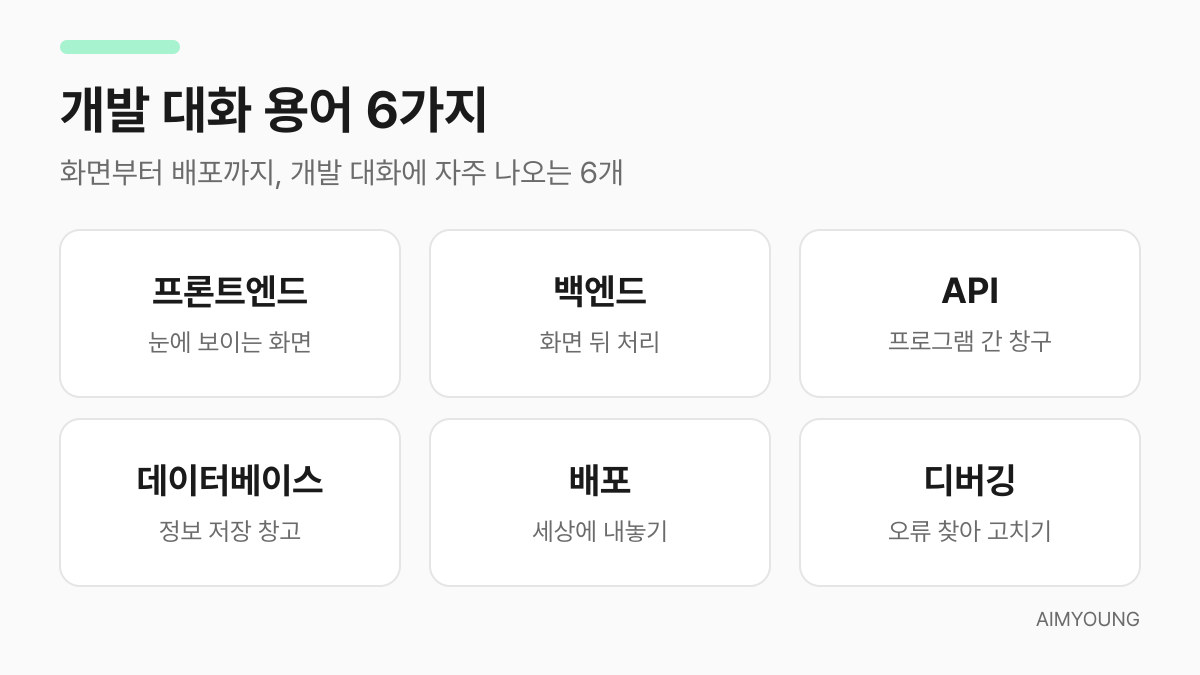 개발 대화 용어 6가지

화면부터 배포까지, 개발 대화에 자주 나오는 6개

프론트엔드
눈에 보이는 화면

백엔드
화면 뒤 처리

API
프로그램 간 창구

데이터베이스
정보 저장 창고

배포
세상에 내놓기

디버깅
오류 찾아 고치기

AIMYOUNG