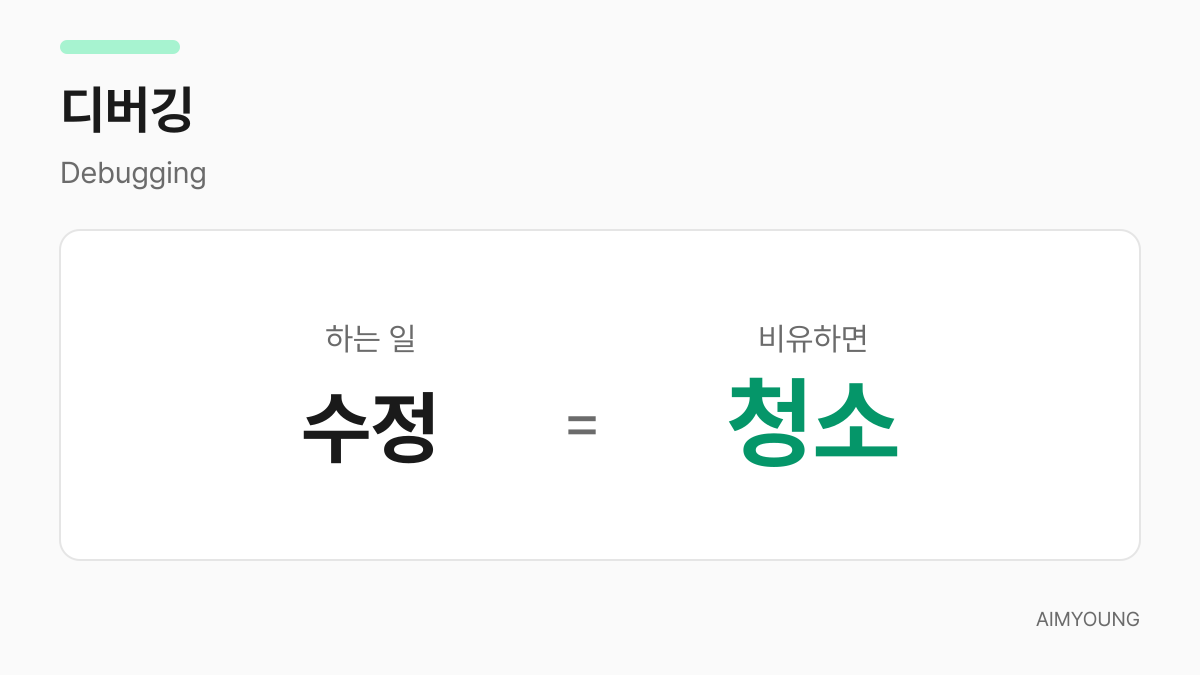 디버깅

Debugging

하는 일
수정

=

비유하면
청소

AIMYOUNG