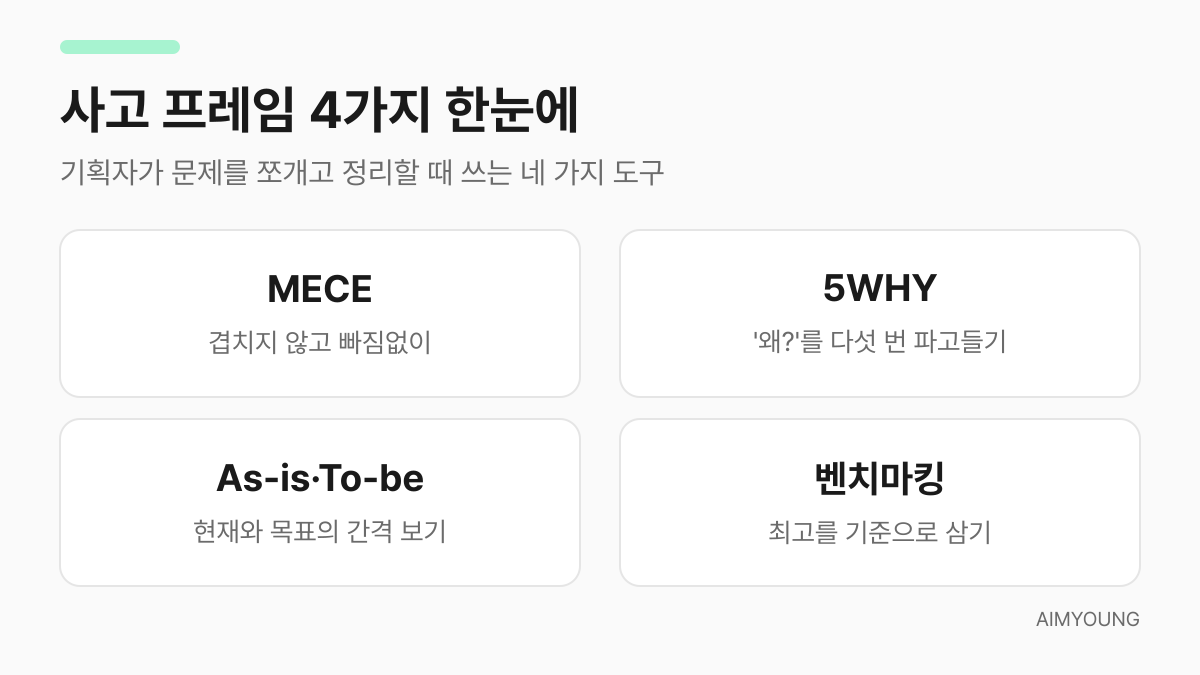 사고 프레임 4가지 한눈에

기획자가 문제를 쪼개고 정리할 때 쓰는 네 가지 도구

MECE

겹치지 않고 빠짐없이

5WHY

'왜?'를 다섯 번 파고들기

As-is·To-be

현재와 목표의 간격 보기

벤치마킹

최고를 기준으로 삼기

AIMYOUNG