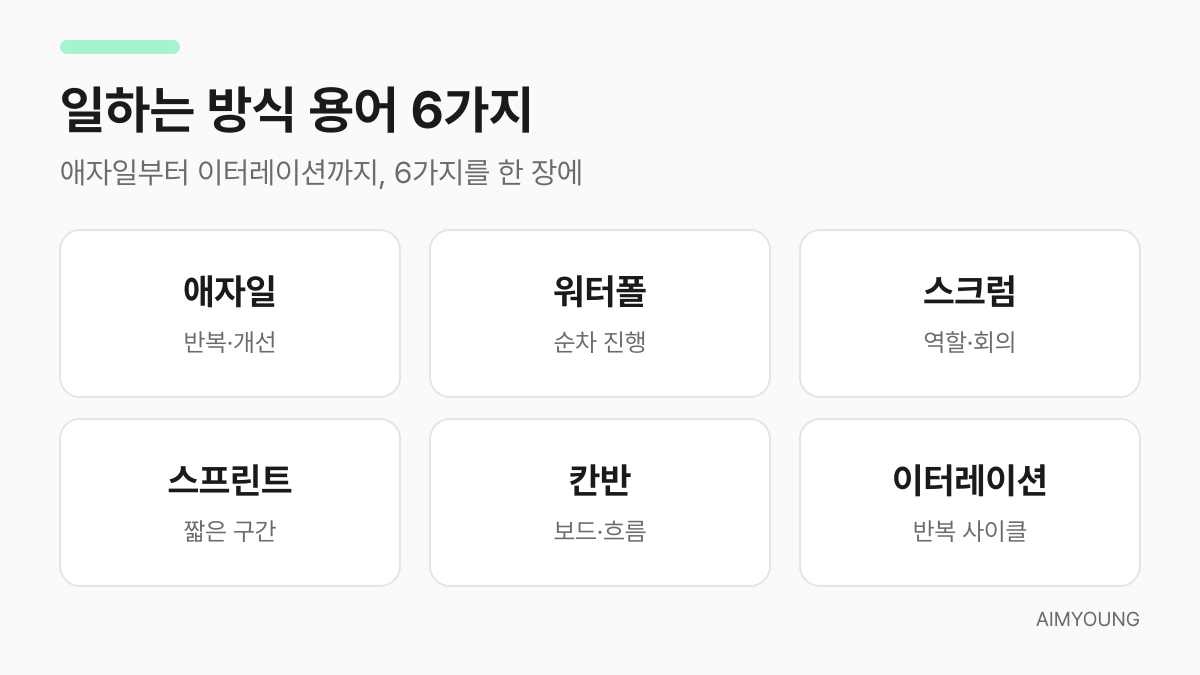 일하는 방식 용어 6가지

애자일부터 이터레이션까지, 6가지를 한 장에

애자일
반복·개선

워터폴
순차 진행

스크럼
역할·회의

스프린트
짧은 구간

칸반
보드·흐름

이터레이션
반복 사이클

AIMYOUNG