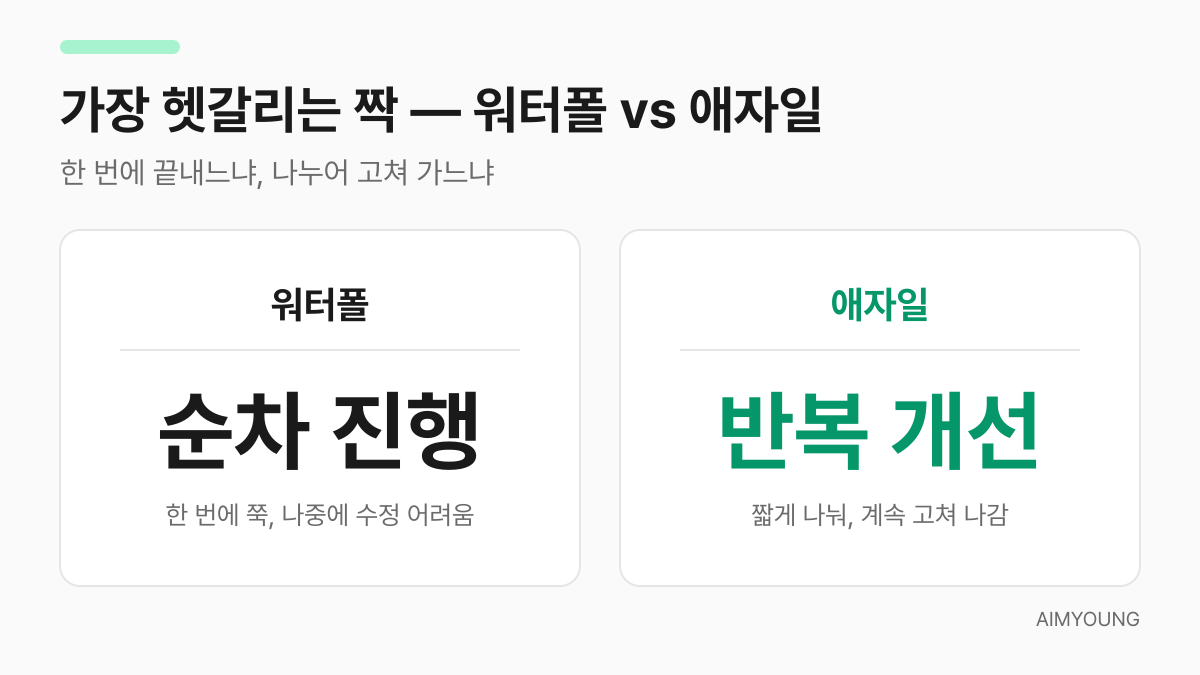 가장 헷갈리는 짝 — 워터폴 vs 애자일

한 번에 끝내느냐, 나누어 고쳐 가느냐

워터폴

순차 진행

한 번에 쭉, 나중에 수정 어려움

애자일

반복 개선

짧게 나눠, 계속 고쳐 나감

AIMYOUNG