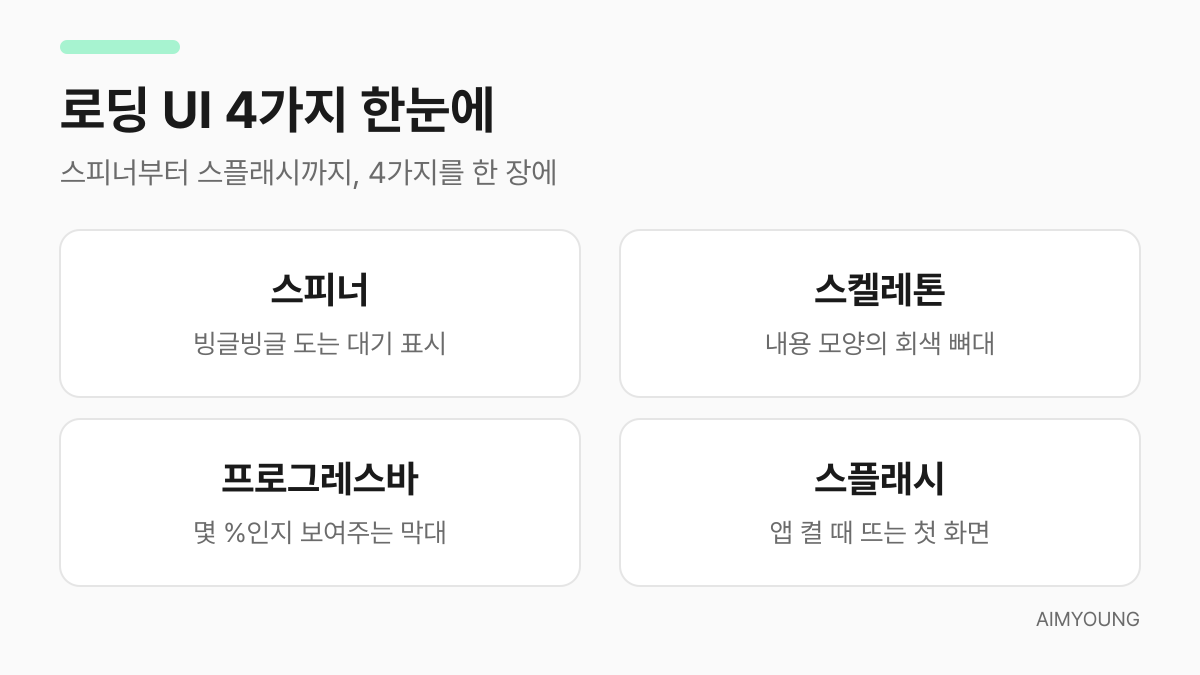 로딩 UI 4가지 한눈에

스피너부터 스플래시까지, 4가지를 한 장에

스피너
빙글빙글 도는 대기 표시

스켈레톤
내용 모양의 회색 뼈대

프로그레스바
몇 %인지 보여주는 막대

스플래시
앱 켤 때 뜨는 첫 화면

AIMYOUNG