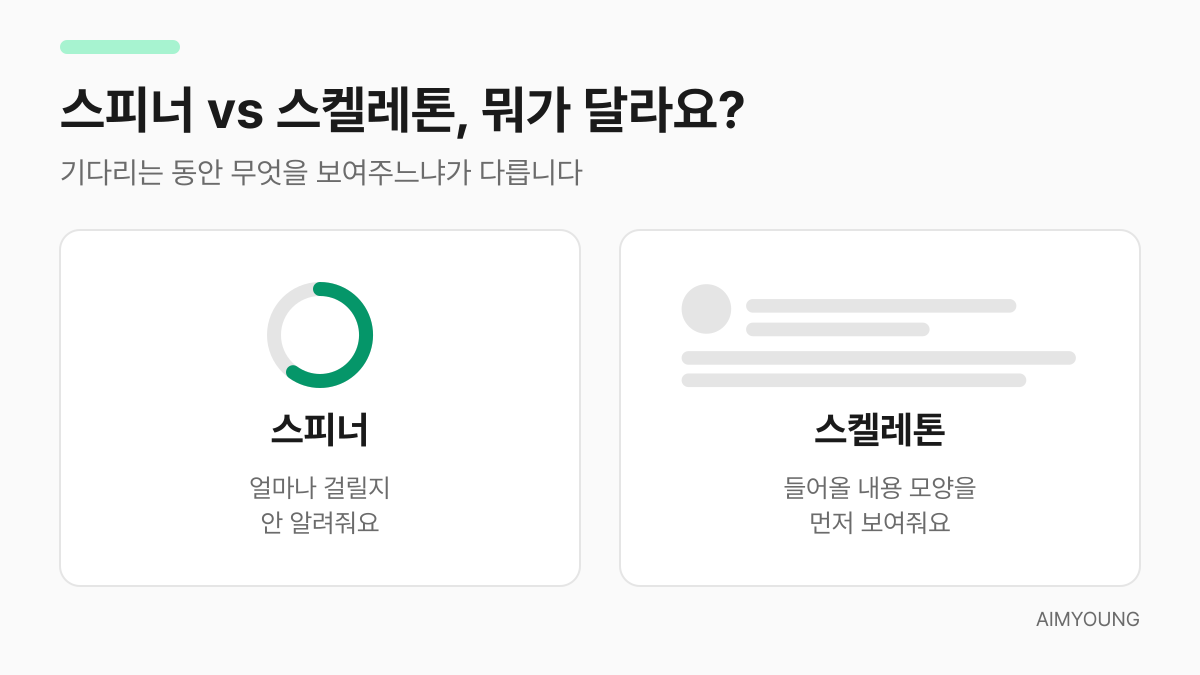 스피너 vs 스켈레톤, 뭐가 달라요?

기다리는 동안 무엇을 보여주느냐가 다릅니다

스피너

얼마나 걸릴지
안 알려줘요

스켈레톤

들어올 내용 모양을
먼저 보여줘요

AIMYOUNG