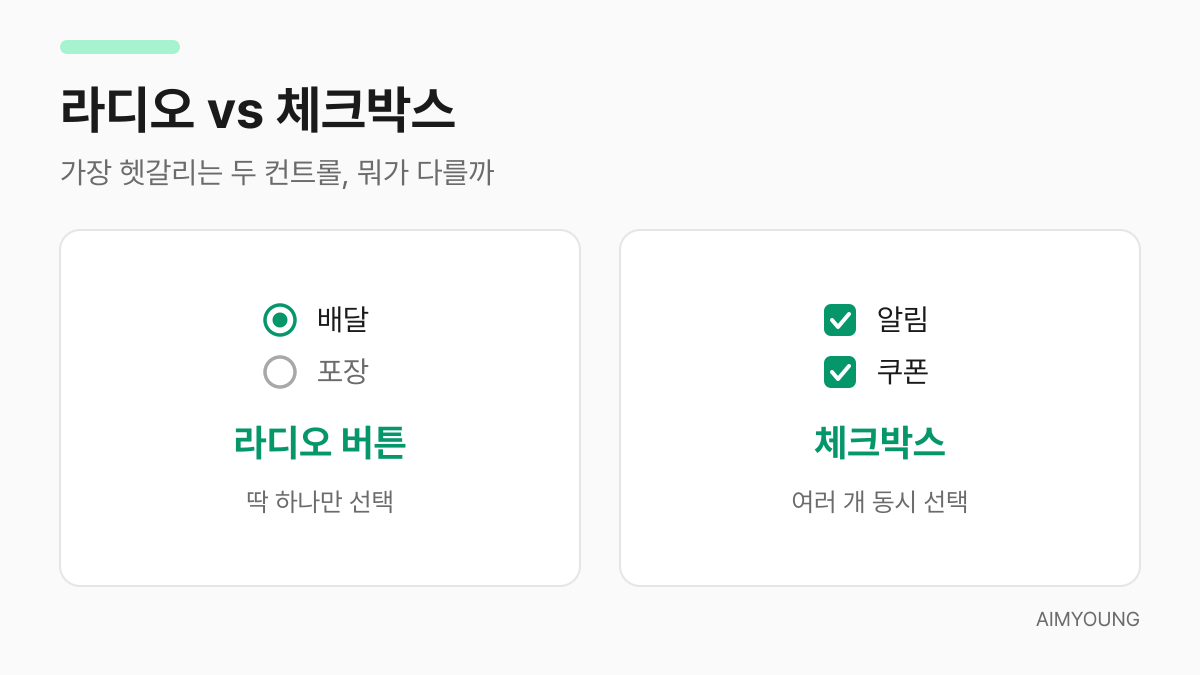 라디오 vs 체크박스

가장 헷갈리는 두 컨트롤, 뭐가 다를까

배달
포장

라디오 버튼

딱 하나만 선택

알림
쿠폰

체크박스

여러 개 동시 선택

AIMYOUNG