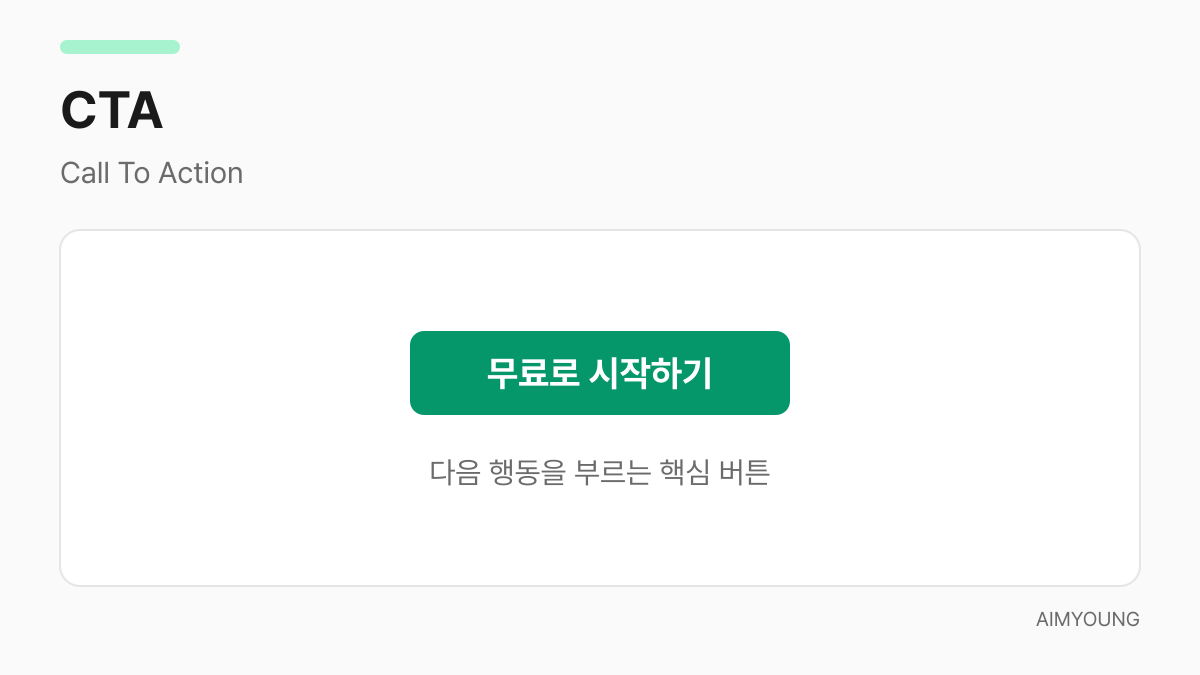 CTA

Call To Action

무료로 시작하기

다음 행동을 부르는 핵심 버튼

AIMYOUNG