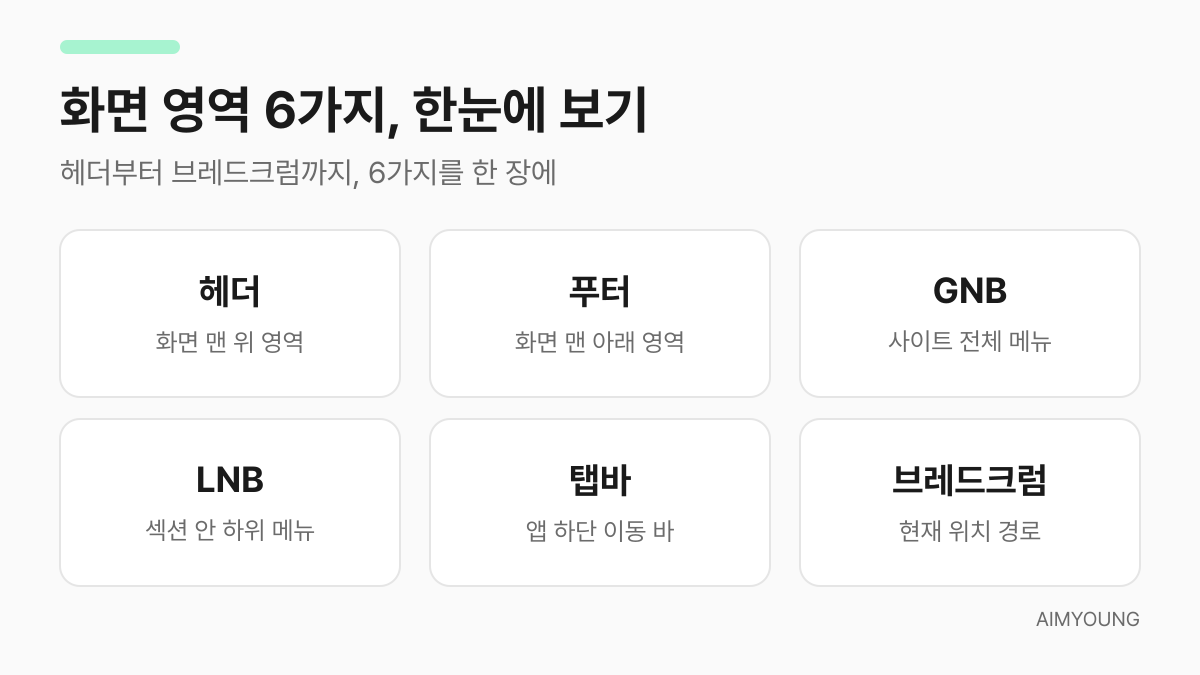 화면 영역 6가지, 한눈에 보기

헤더부터 브레드크럼까지, 6가지를 한 장에

헤더
화면 맨 위 영역

푸터
화면 맨 아래 영역

GNB
사이트 전체 메뉴

LNB
섹션 안 하위 메뉴

탭바
앱 하단 이동 바

브레드크럼
현재 위치 경로

AIMYOUNG