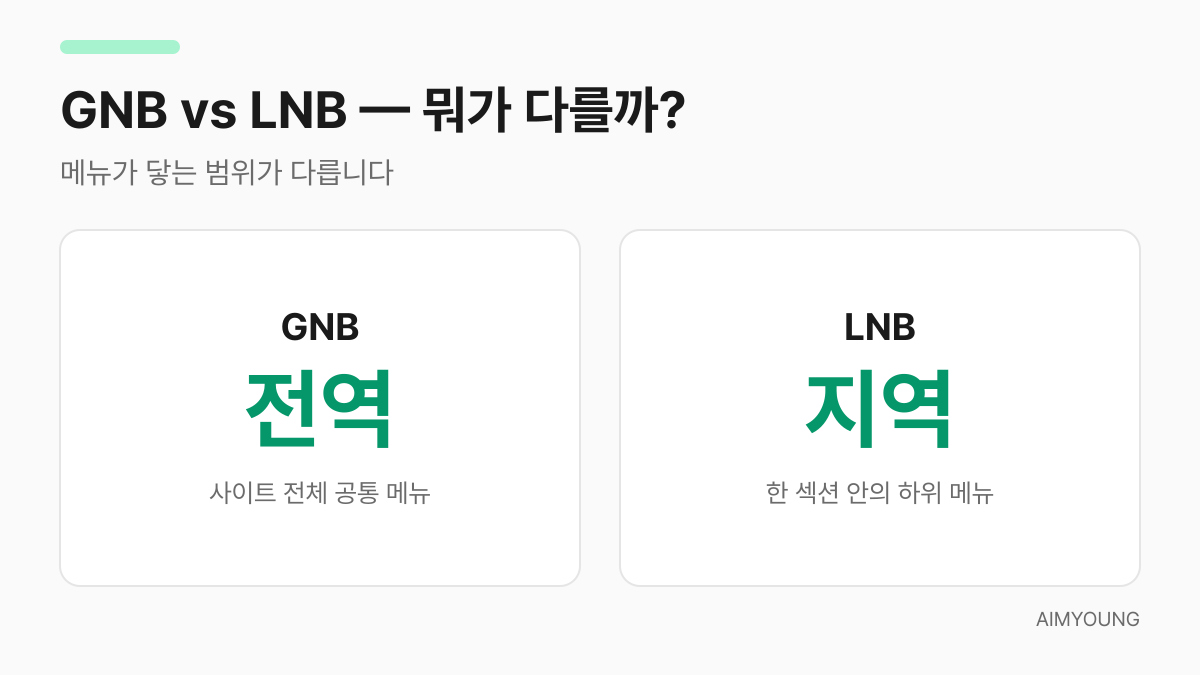 GNB vs LNB — 뭐가 다를까?

메뉴가 닿는 범위가 다릅니다

GNB

전역

사이트 전체 공통 메뉴

LNB

지역

한 섹션 안의 하위 메뉴

AIMYOUNG