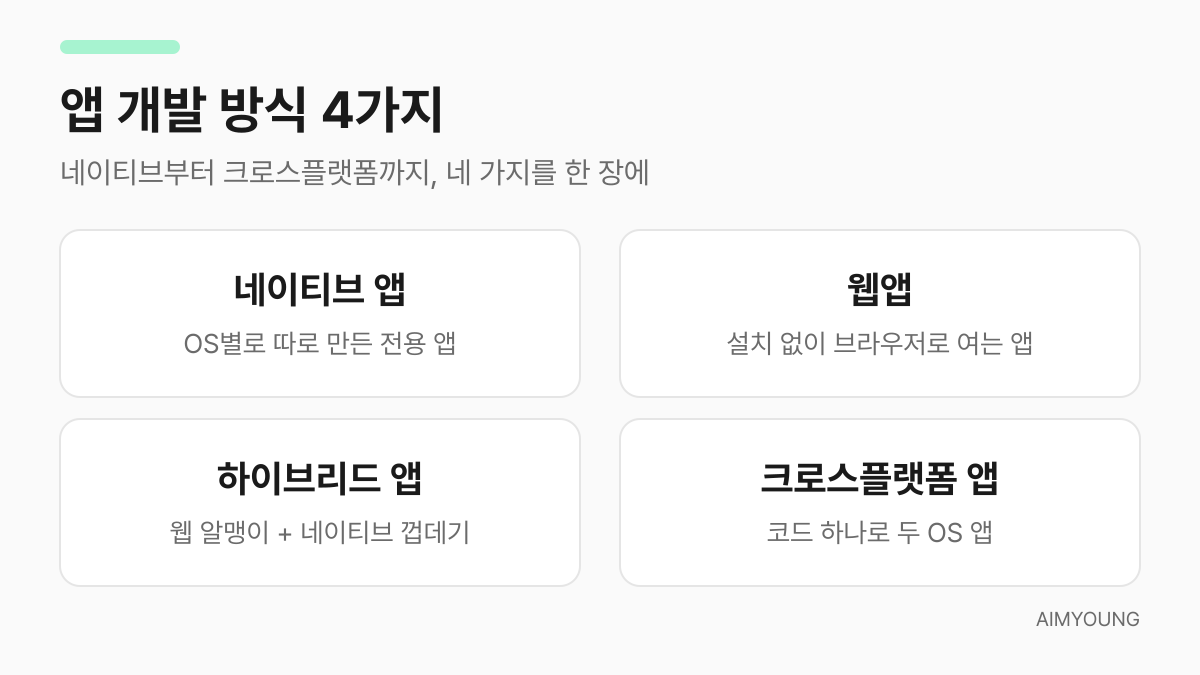 앱 개발 방식 4가지

네이티브부터 크로스플랫폼까지, 네 가지를 한 장에

네이티브 앱

OS별로 따로 만든 전용 앱

웹앱

설치 없이 브라우저로 여는 앱

하이브리드 앱

웹 알맹이 + 네이티브 껍데기

크로스플랫폼 앱

코드 하나로 두 OS 앱

AIMYOUNG