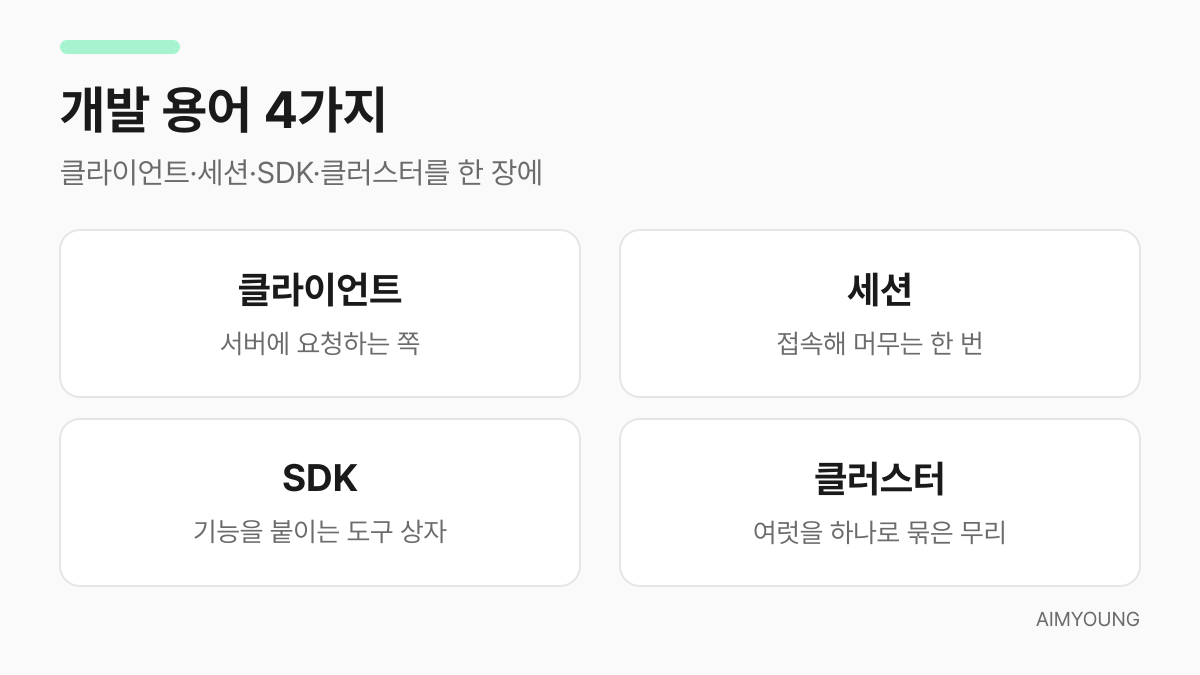 개발 용어 4가지

클라이언트·세션·SDK·클러스터를 한 장에

클라이언트
서버에 요청하는 쪽

세션
접속해 머무는 한 번

SDK
기능을 붙이는 도구 상자

클러스터
여럿을 하나로 묶은 무리

AIMYOUNG