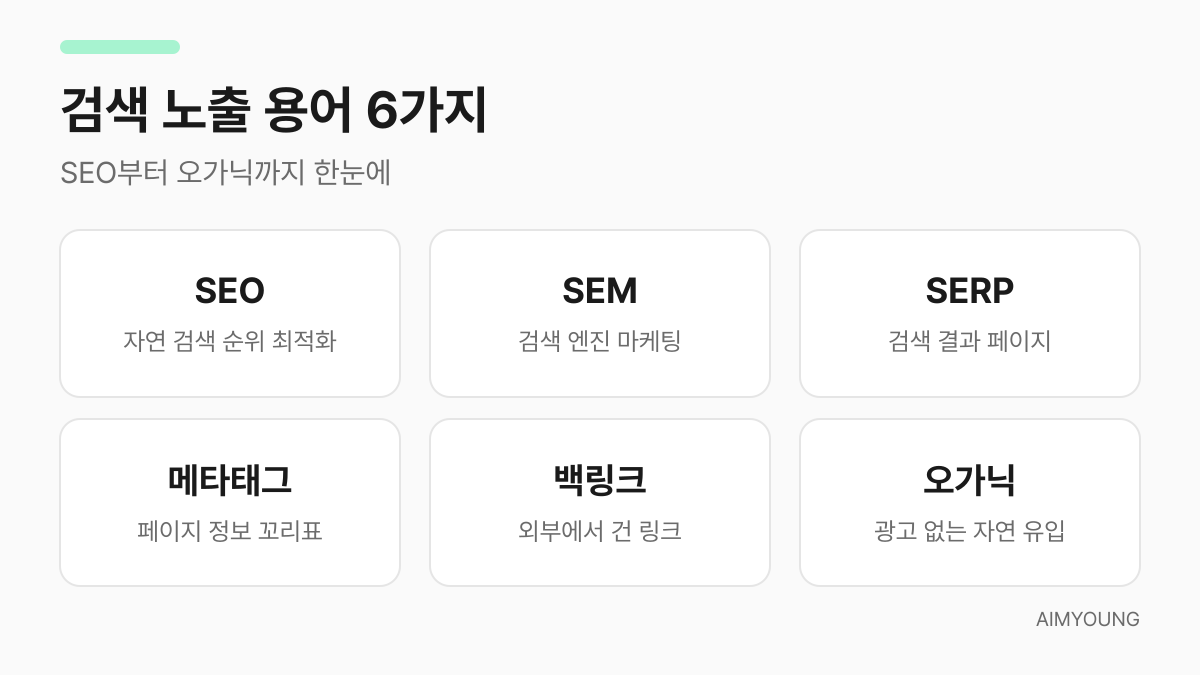 검색 노출 용어 6가지

SEO부터 오가닉까지 한눈에

SEO
자연 검색 순위 최적화

SEM
검색 엔진 마케팅

SERP
검색 결과 페이지

메타태그
페이지 정보 꼬리표

백링크
외부에서 건 링크

오가닉
광고 없는 자연 유입

AIMYOUNG