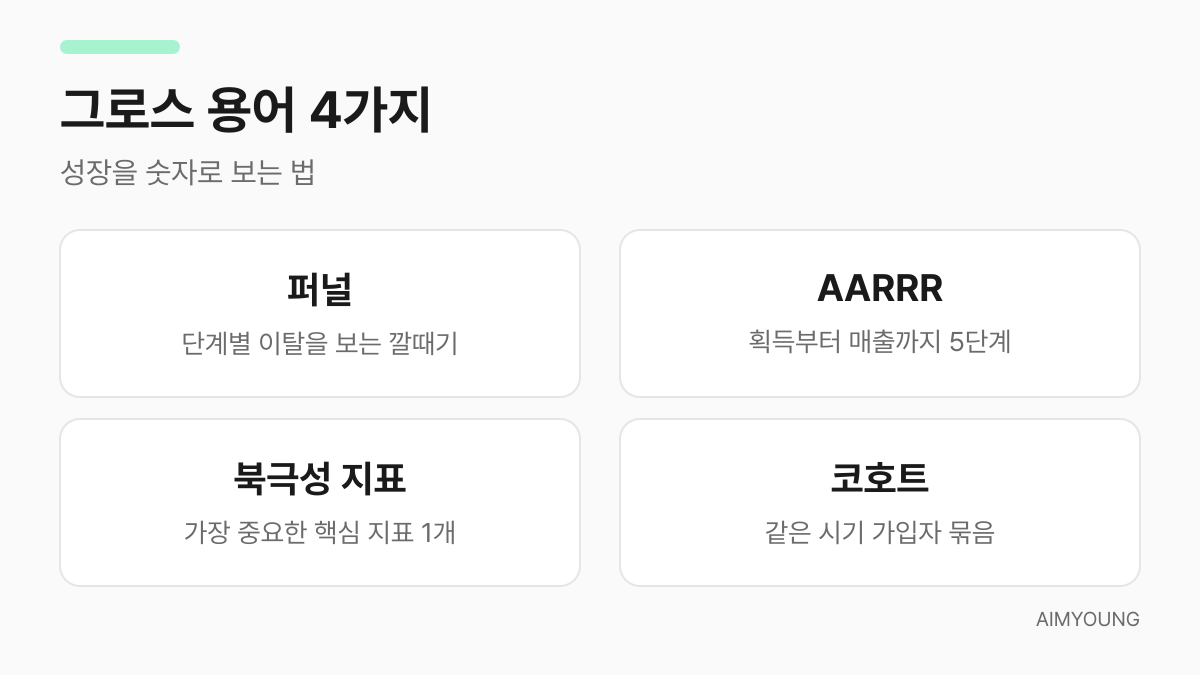 그로스 용어 4가지

성장을 숫자로 보는 법

퍼널
단계별 이탈을 보는 깔때기

AARRR
획득부터 매출까지 5단계

북극성 지표
가장 중요한 핵심 지표 1개

코호트
같은 시기 가입자 묶음

AIMYOUNG