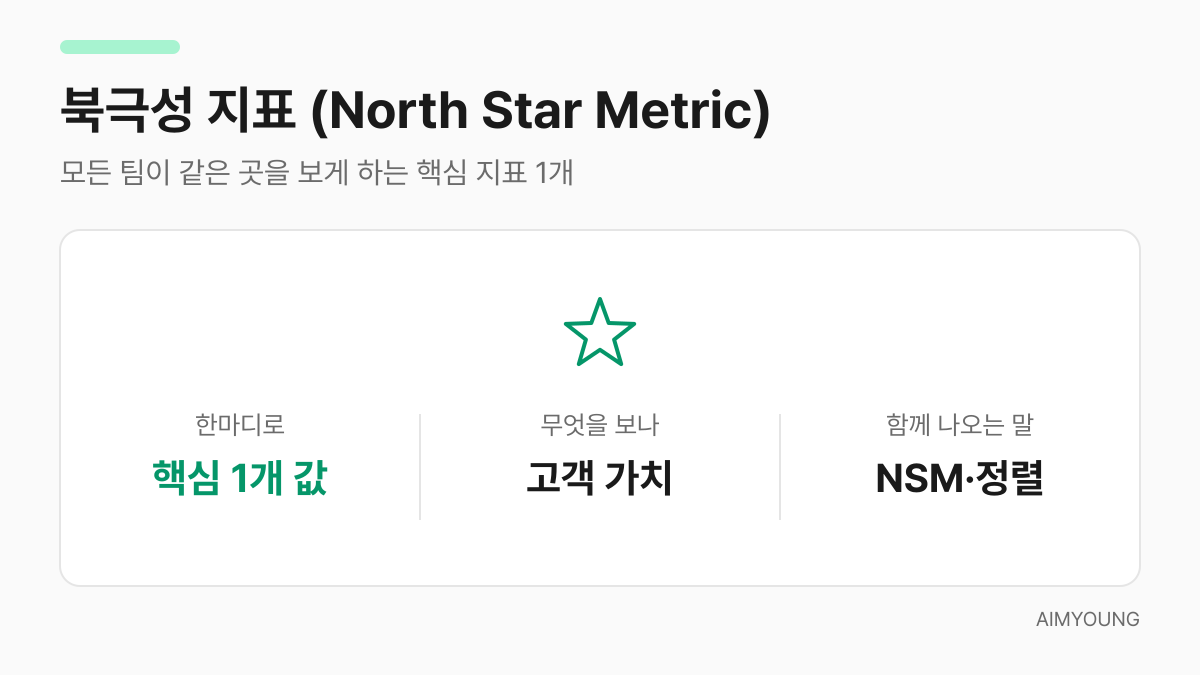 북극성 지표 (North Star Metric)

모든 팀이 같은 곳을 보게 하는 핵심 지표 1개

한마디로
핵심 1개 값

무엇을 보나
고객 가치

함께 나오는 말
NSM·정렬

AIMYOUNG