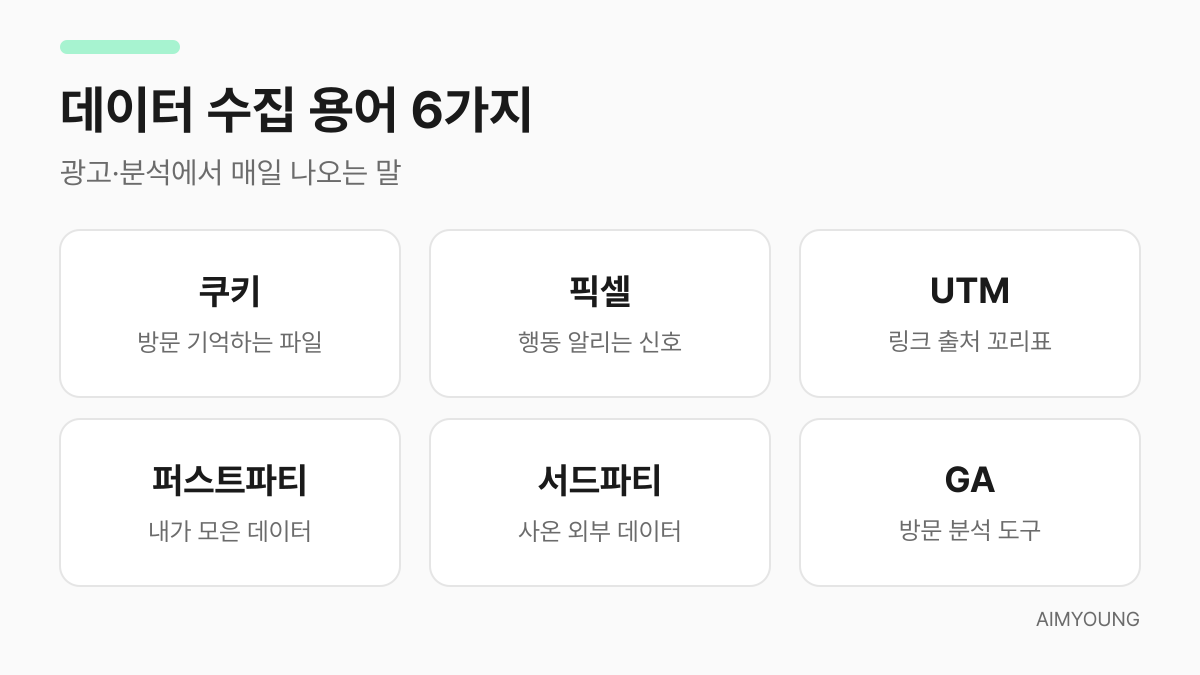 데이터 수집 용어 6가지

광고·분석에서 매일 나오는 말

쿠키
방문 기억하는 파일

픽셀
행동 알리는 신호

UTM
링크 출처 꼬리표

퍼스트파티
내가 모은 데이터

서드파티
사온 외부 데이터

GA
방문 분석 도구

AIMYOUNG