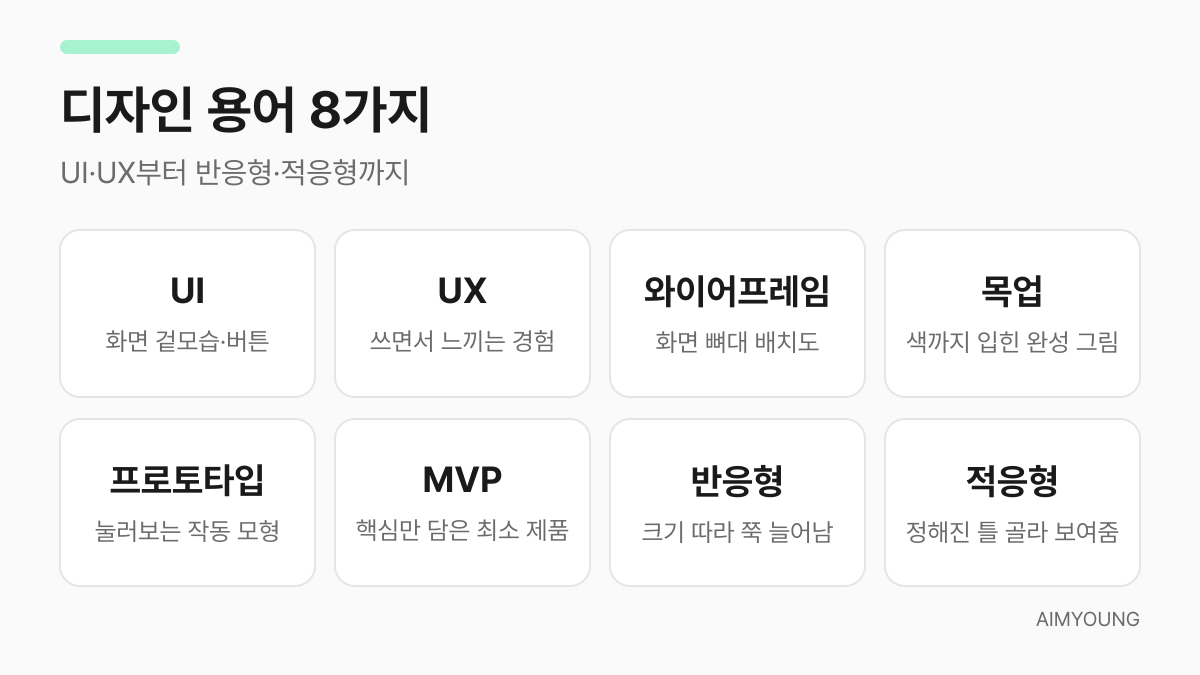 디자인 용어 8가지

UI·UX부터 반응형·적응형까지

UI
화면 겉모습·버튼

UX
쓰면서 느끼는 경험

와이어프레임
화면 뼈대 배치도

목업
색까지 입힌 완성 그림

프로토타입
눌러보는 작동 모형

MVP
핵심만 담은 최소 제품

반응형
크기 따라 쭉 늘어남

적응형
정해진 틀 골라 보여줌

AIMYOUNG