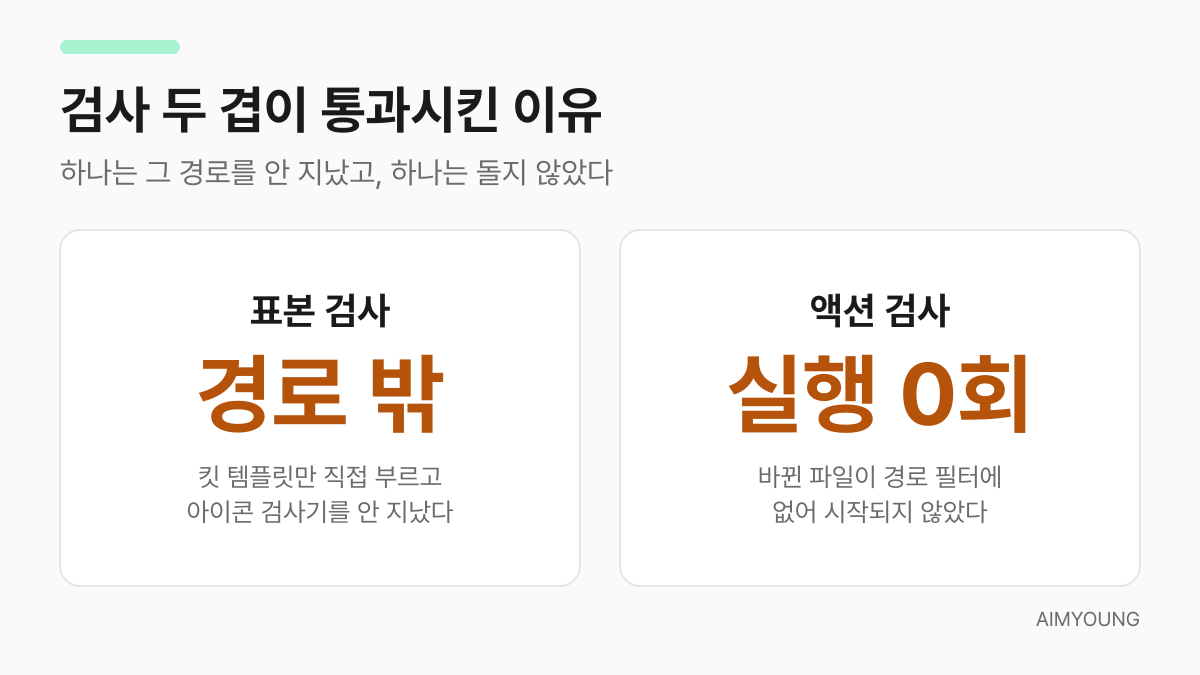 검사 두 겹이 통과시킨 이유

하나는 그 경로를 안 지났고, 하나는 돌지 않았다

표본 검사

경로 밖

킷 템플릿만 직접 부르고 아이콘 검사기를 안 지났다

액션 검사

실행 0회

바뀐 파일이 경로 필터에 없어 시작되지 않았다

AIMYOUNG