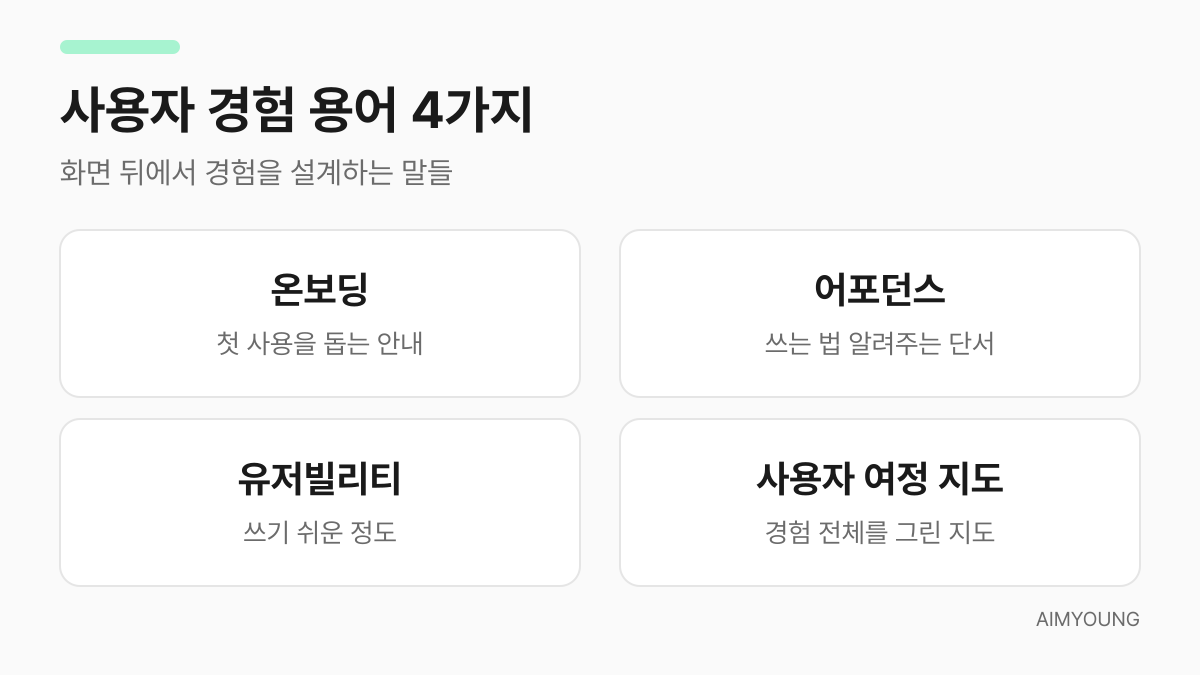 사용자 경험 용어 4가지

화면 뒤에서 경험을 설계하는 말들

온보딩
첫 사용을 돕는 안내

어포던스
쓰는 법 알려주는 단서

유저빌리티
쓰기 쉬운 정도

사용자 여정 지도
경험 전체를 그린 지도

AIMYOUNG