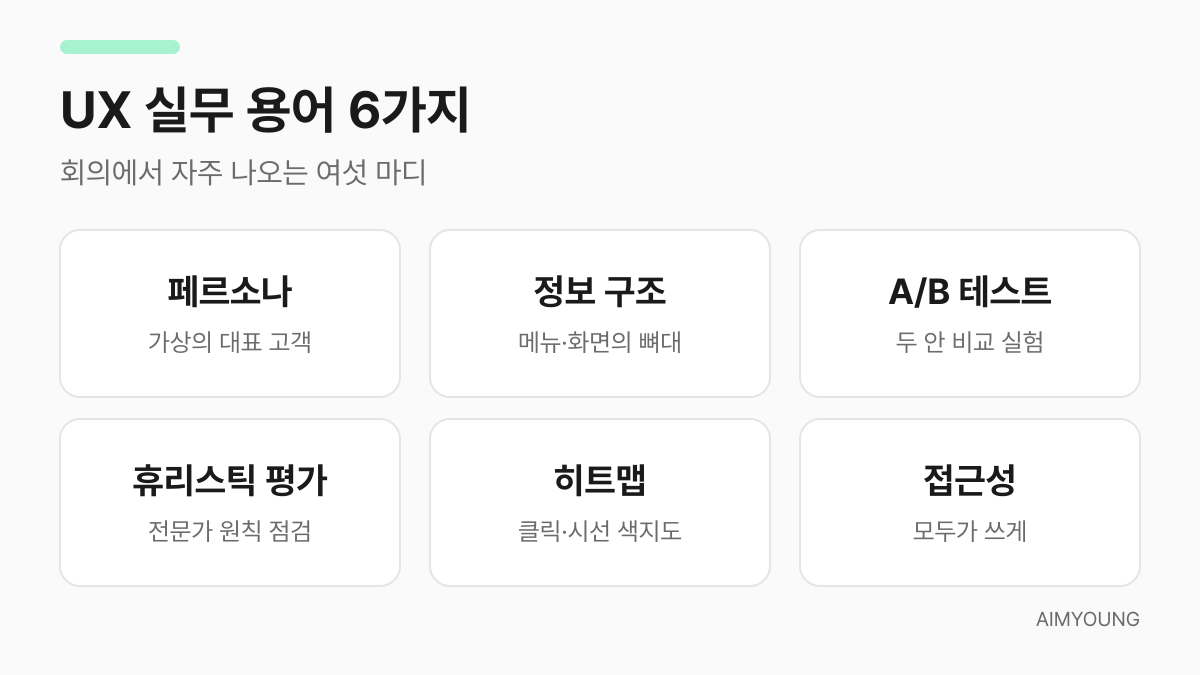 UX 실무 용어 6가지

회의에서 자주 나오는 여섯 마디

페르소나
가상의 대표 고객

정보 구조
메뉴·화면의 뼈대

A/B 테스트
두 안 비교 실험

휴리스틱 평가
전문가 원칙 점검

히트맵
클릭·시선 색지도

접근성
모두가 쓰게

AIMYOUNG