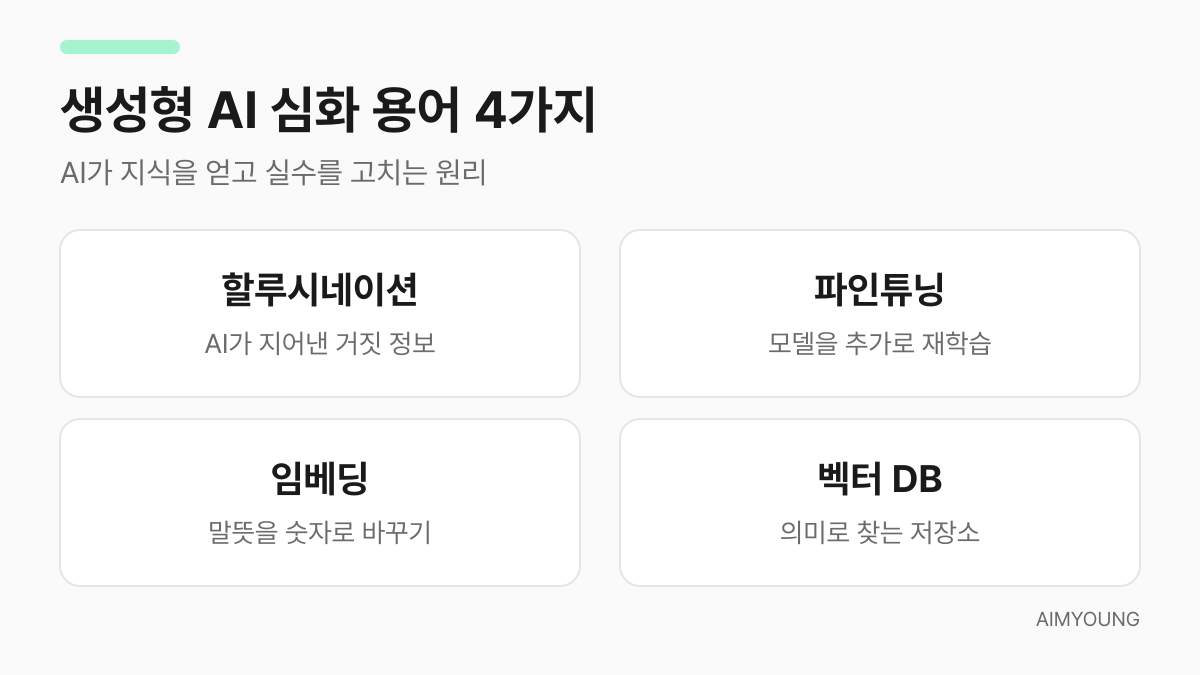 생성형 AI 심화 용어 4가지

AI가 지식을 얻고 실수를 고치는 원리

할루시네이션

AI가 지어낸 거짓 정보

파인튜닝

모델을 추가로 재학습

임베딩

말뜻을 숫자로 바꾸기

벡터 DB

의미로 찾는 저장소

AIMYOUNG