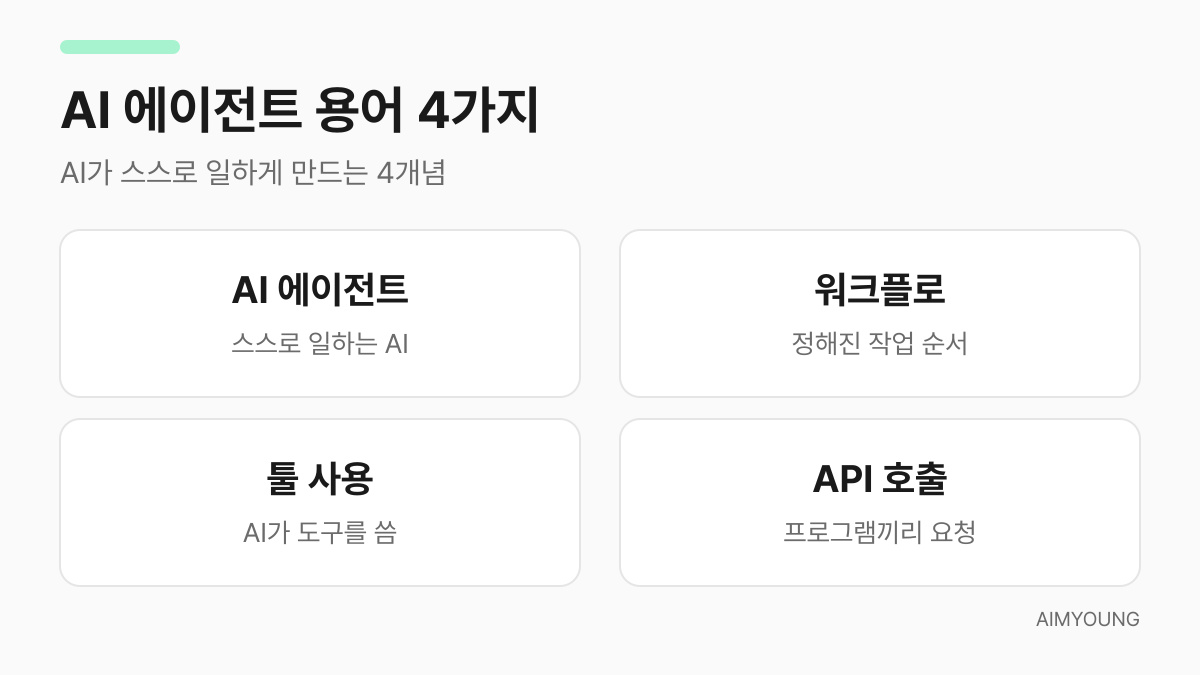 AI 에이전트 용어 4가지

AI가 스스로 일하게 만드는 4개념

AI 에이전트

스스로 일하는 AI

워크플로

정해진 작업 순서

툴 사용

AI가 도구를 씀

API 호출

프로그램끼리 요청

AIMYOUNG