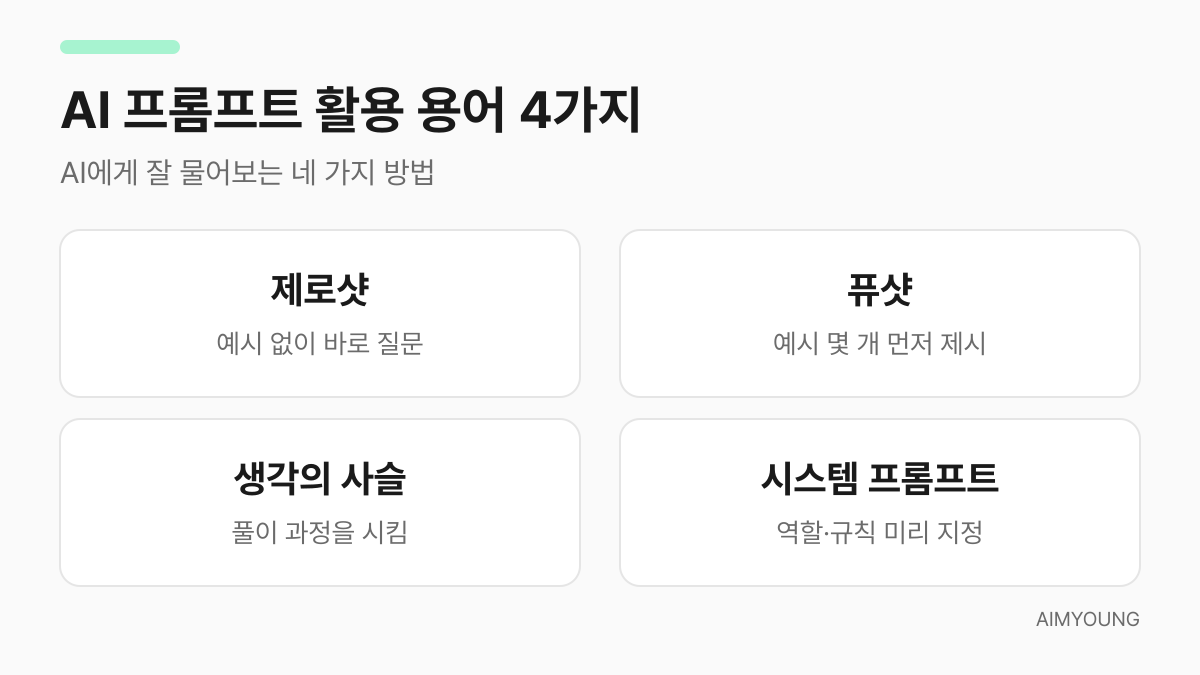 AI 프롬프트 활용 용어 4가지

AI에게 잘 물어보는 네 가지 방법

제로샷
예시 없이 바로 질문

퓨샷
예시 몇 개 먼저 제시

생각의 사슬
풀이 과정을 시킴

시스템 프롬프트
역할·규칙 미리 지정

AIMYOUNG