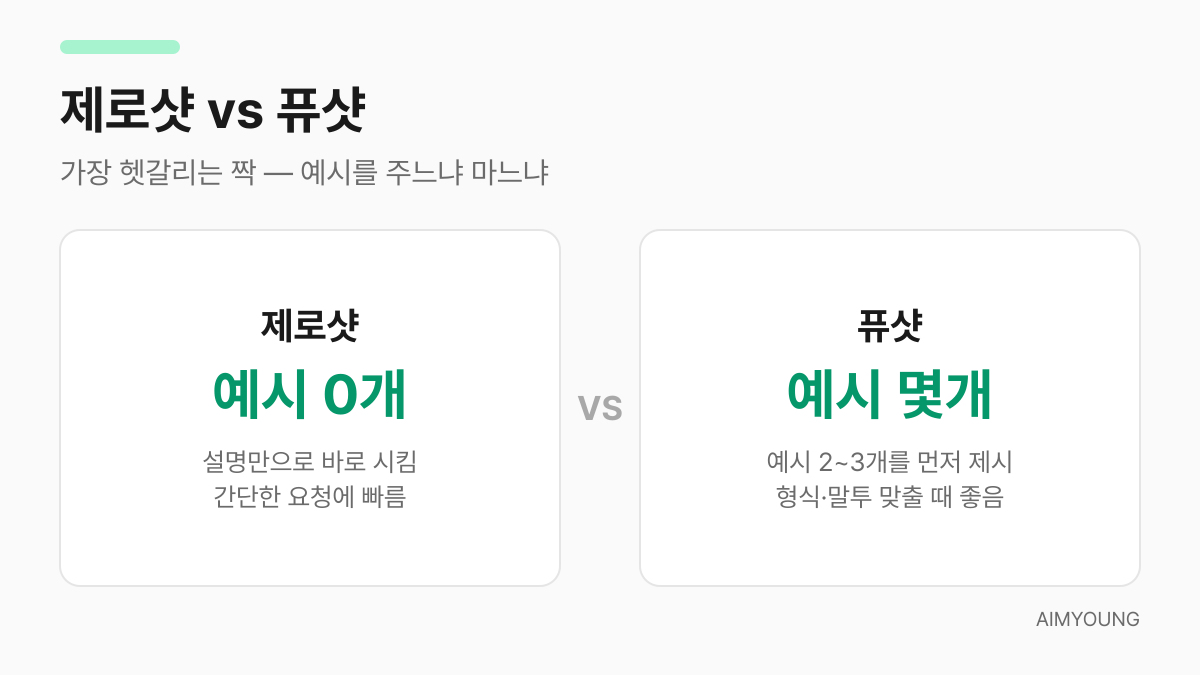 제로샷 vs 퓨샷

가장 헷갈리는 짝 — 예시를 주느냐 마느냐

제로샷

예시 0개

설명만으로 바로 시킴
간단한 요청에 빠름

vs

퓨샷

예시 몇개

예시 2~3개를 먼저 제시
형식·말투 맞출 때 좋음

AIMYOUNG