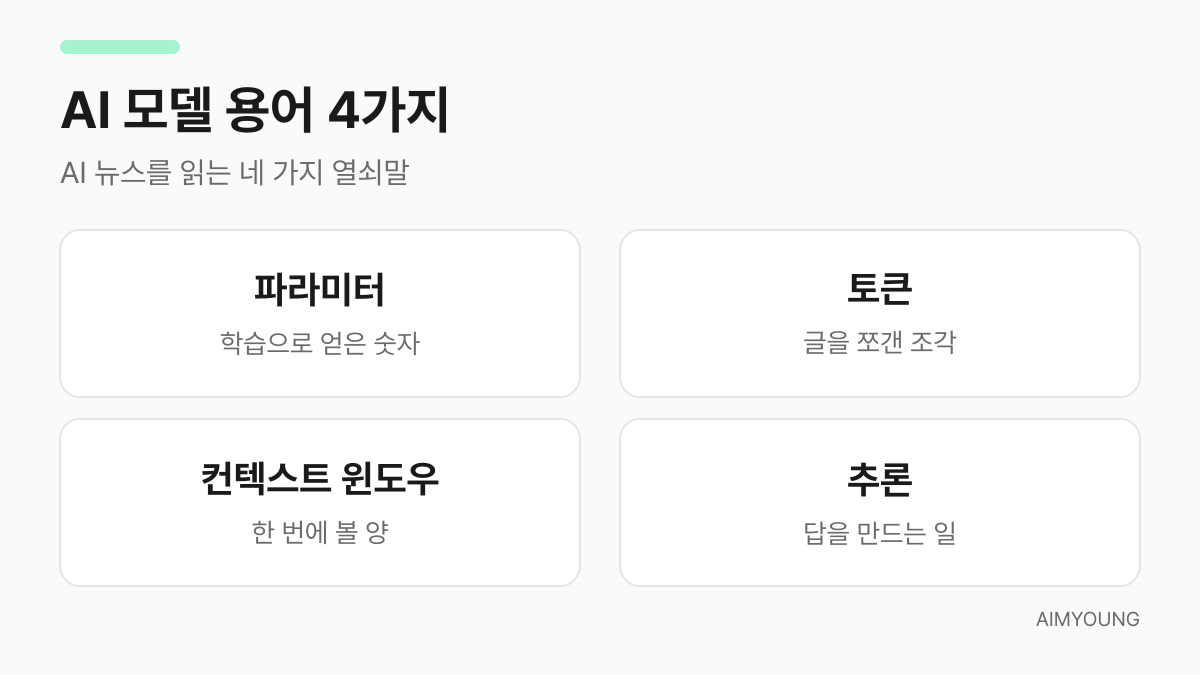 AI 모델 용어 4가지

AI 뉴스를 읽는 네 가지 열쇠말

파라미터
학습으로 얻은 숫자

토큰
글을 쪼갠 조각

컨텍스트 윈도우
한 번에 볼 양

추론
답을 만드는 일

AIMYOUNG