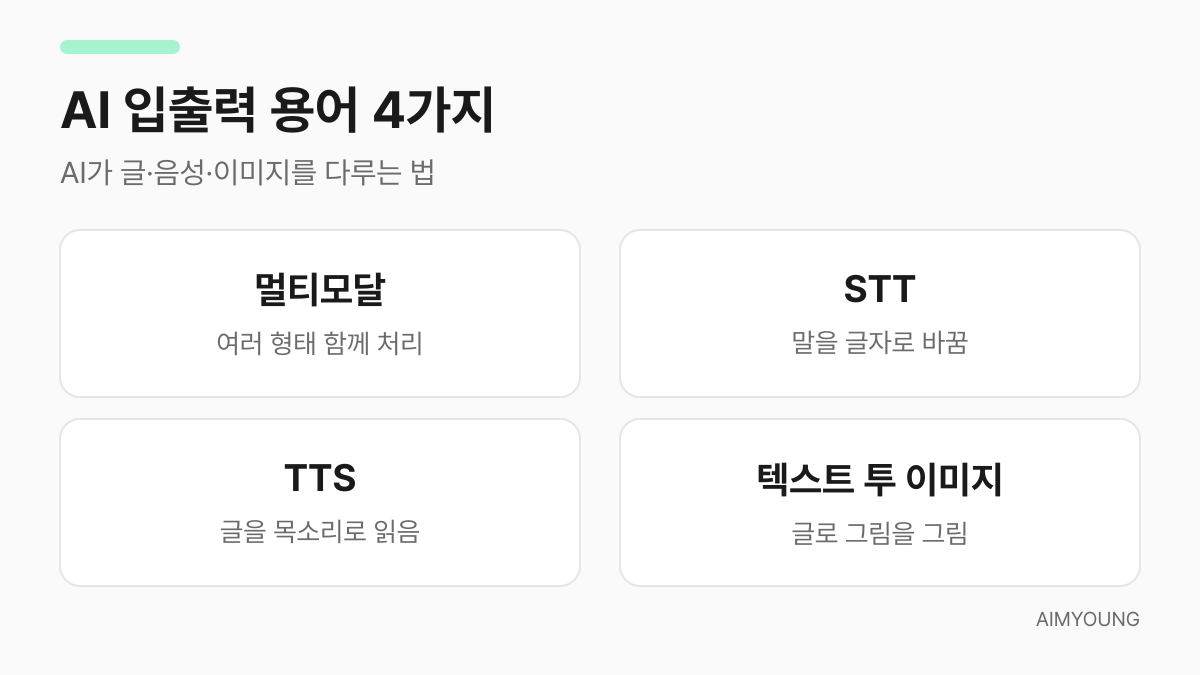 AI 입출력 용어 4가지

AI가 글·음성·이미지를 다루는 법

멀티모달

여러 형태 함께 처리

STT

말을 글자로 바꿈

TTS

글을 목소리로 읽음

텍스트 투 이미지

글로 그림을 그림

AIMYOUNG