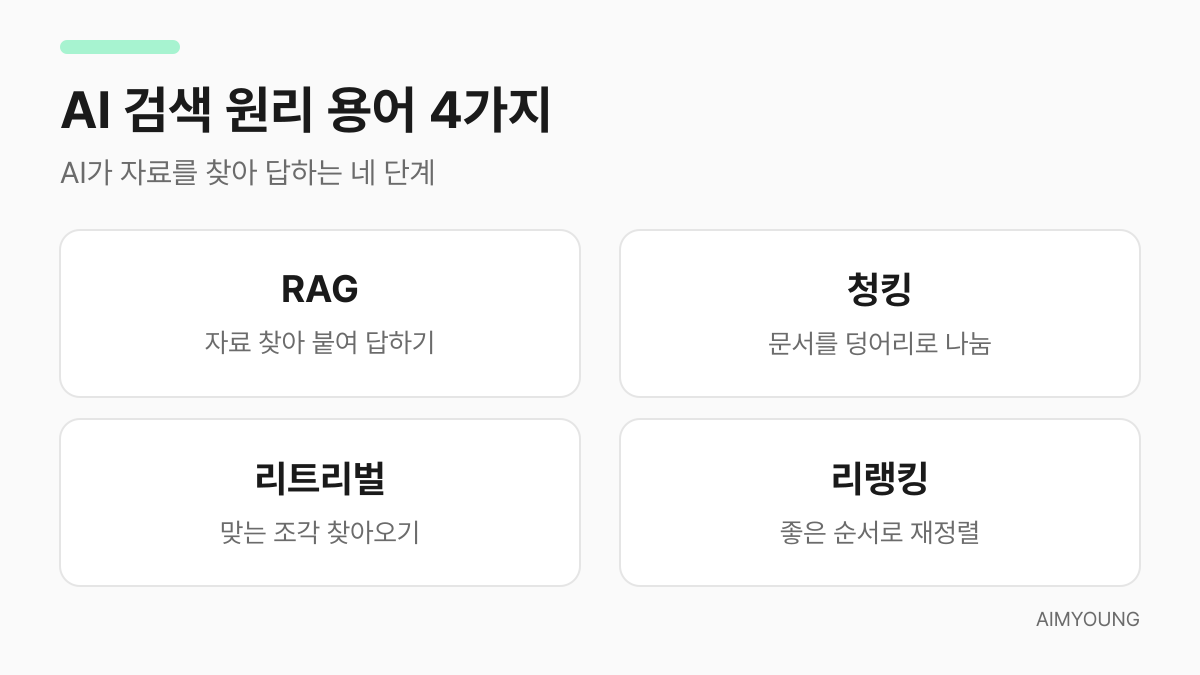 AI 검색 원리 용어 4가지

AI가 자료를 찾아 답하는 네 단계

RAG
자료 찾아 붙여 답하기

청킹
문서를 덩어리로 나눔

리트리벌
맞는 조각 찾아오기

리랭킹
좋은 순서로 재정렬

AIMYOUNG